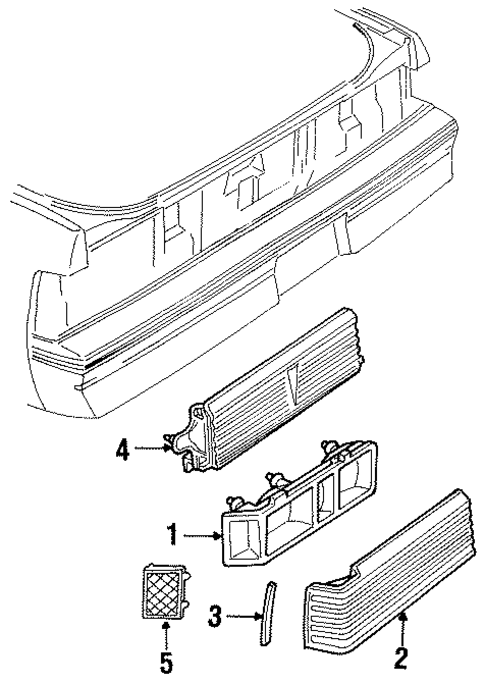 4
1
3
5
2