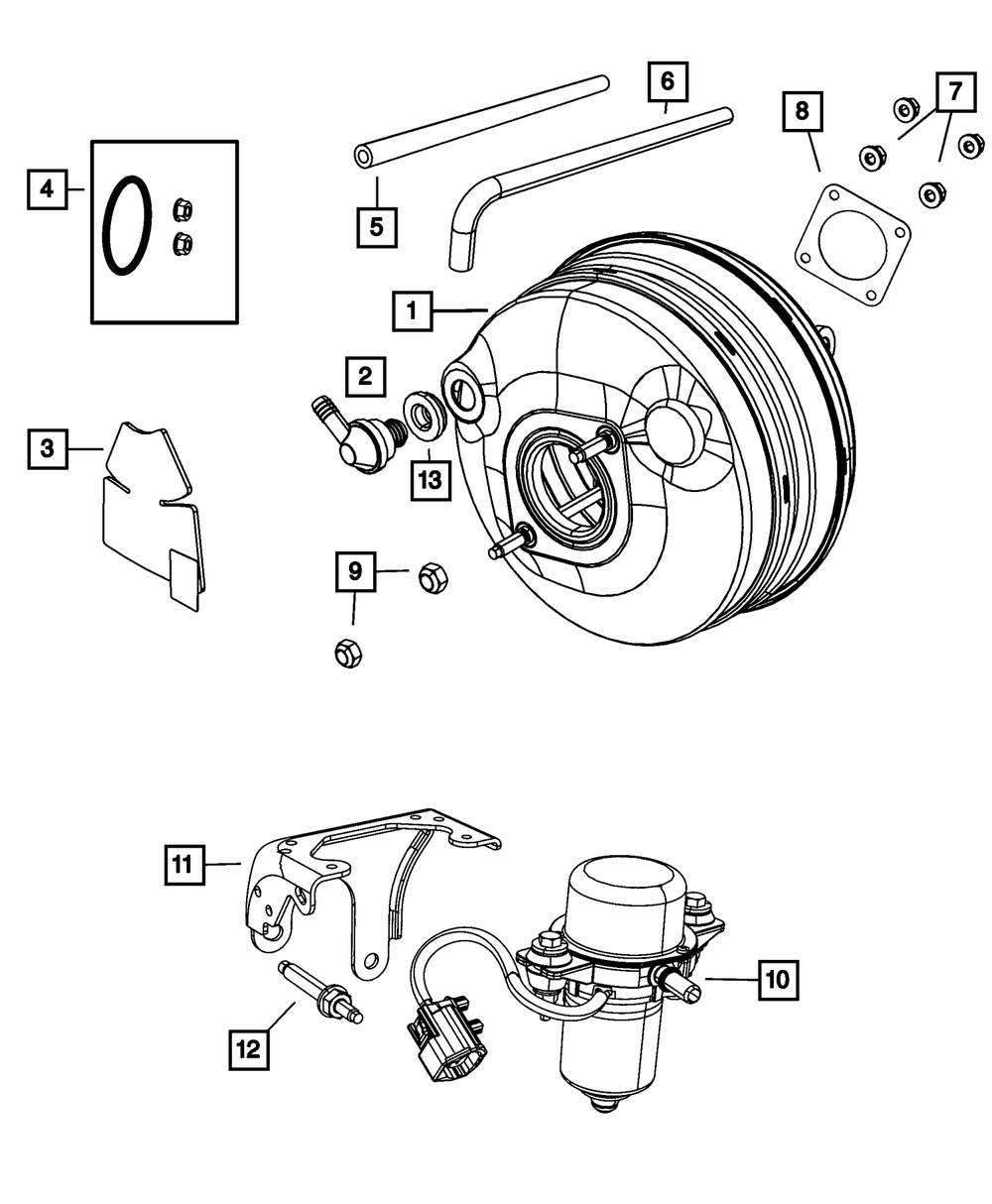 6
7
8
4
5
1
2
3
13
9
11
10
12