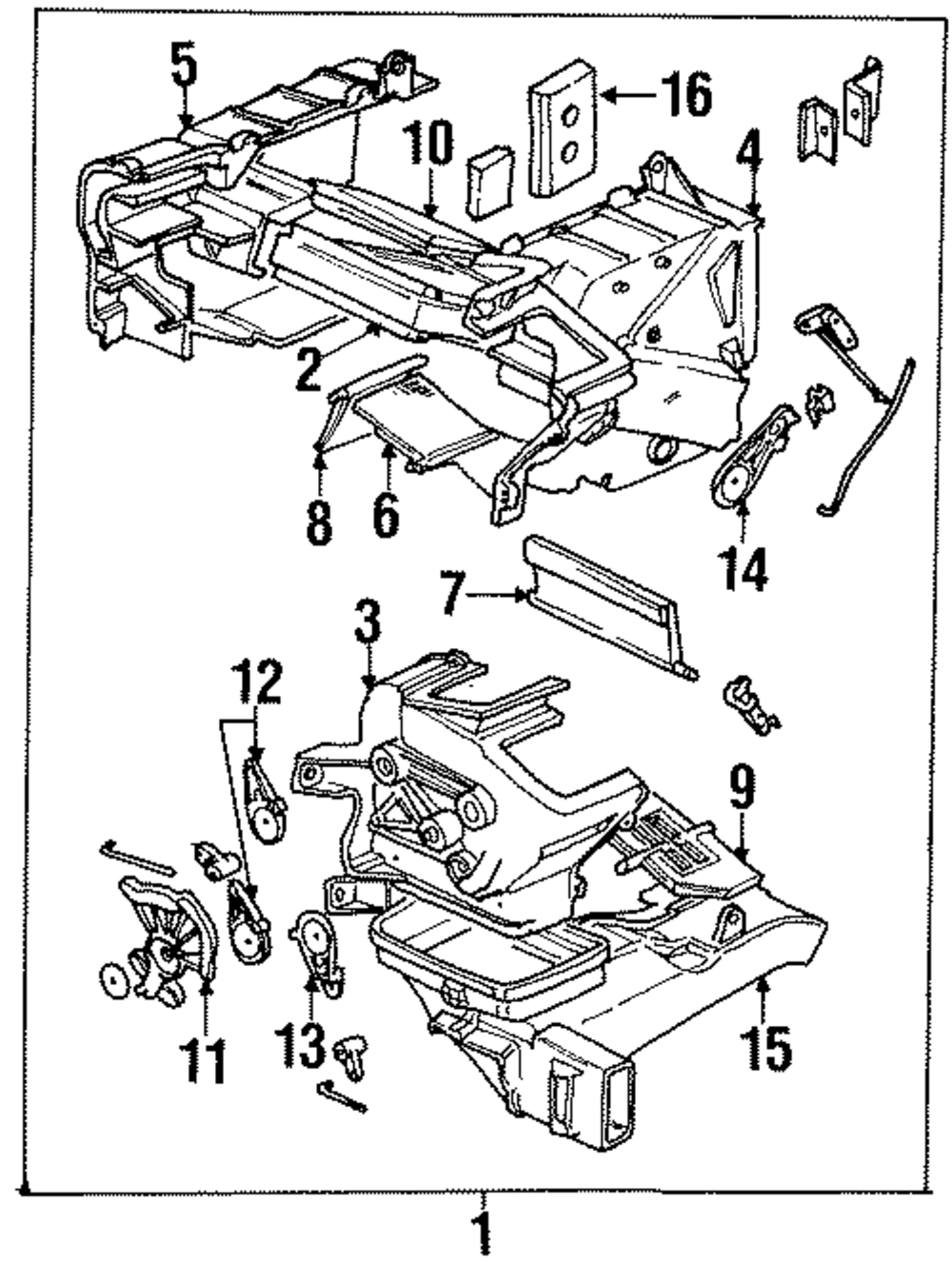 5
16
10
4
2
8
6
14
7
3
12
9
11
13
15
1