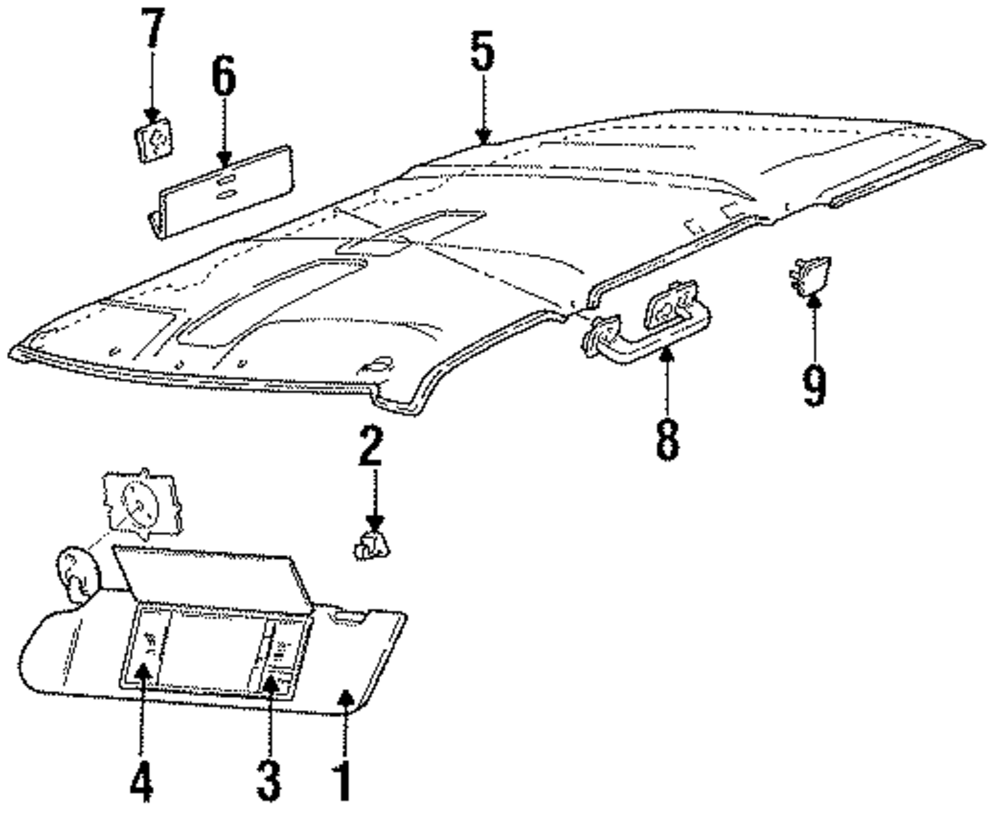 7
6
5
9
8
2
4
3
1