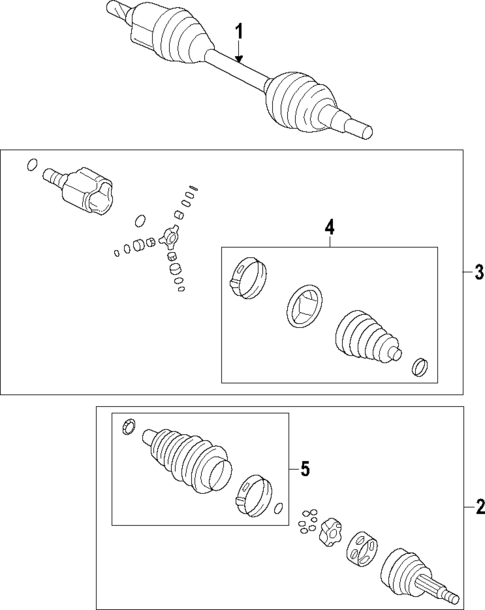 1
4
3
5
2