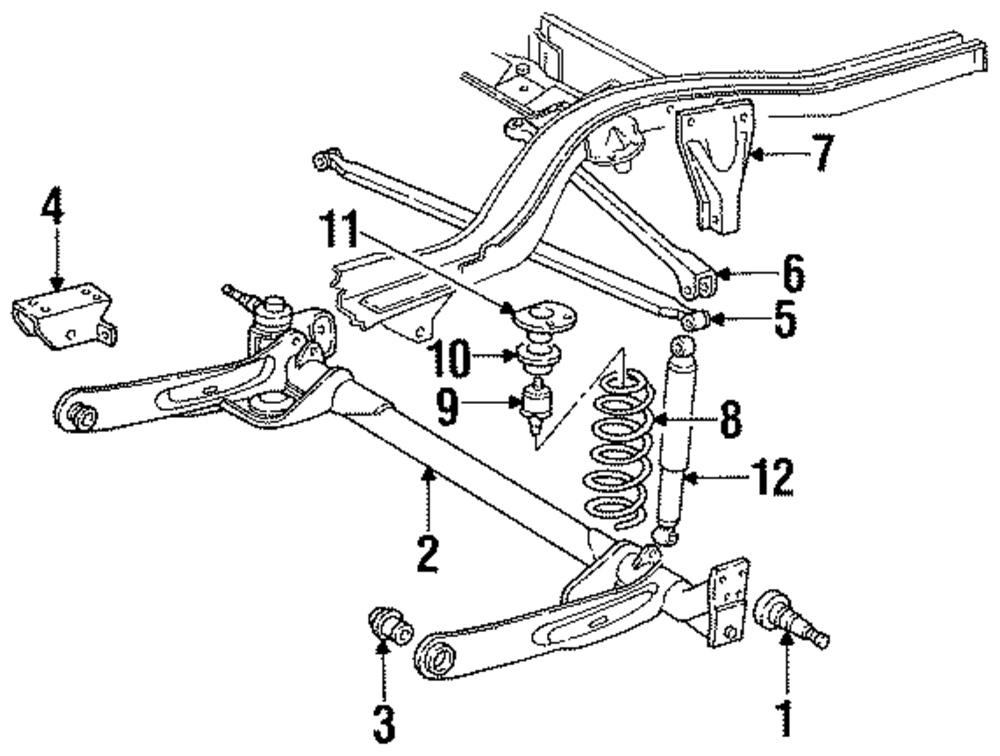 7
4
11
6
5
10
9
8
12
2
3
1