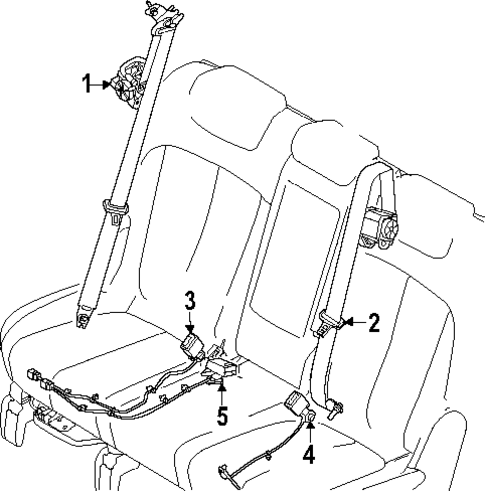 1
3
2
5
4