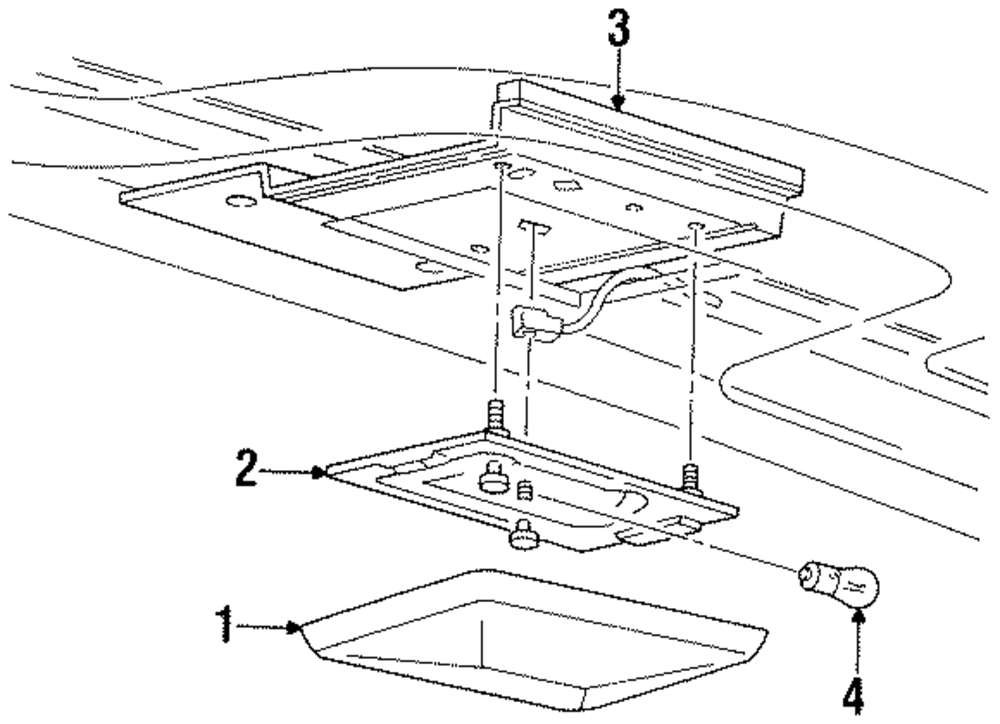 3
2
1
4