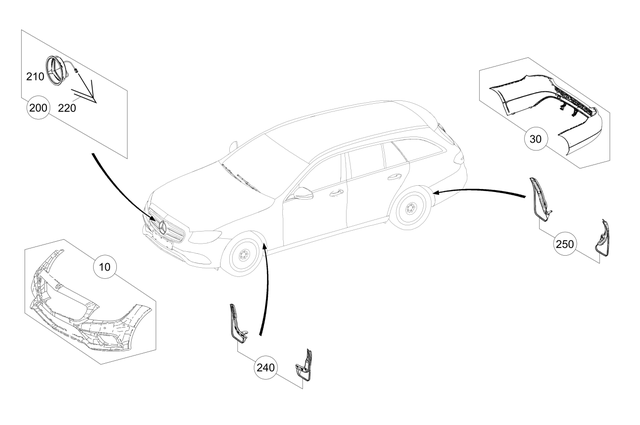 210
200
220
30
250
10
240