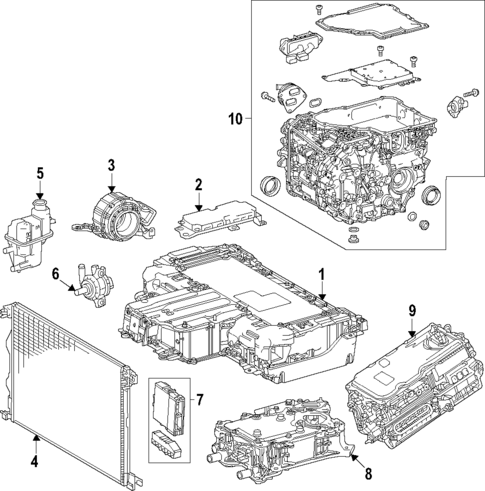 10
5
3
2
6
1
9
7
4
8