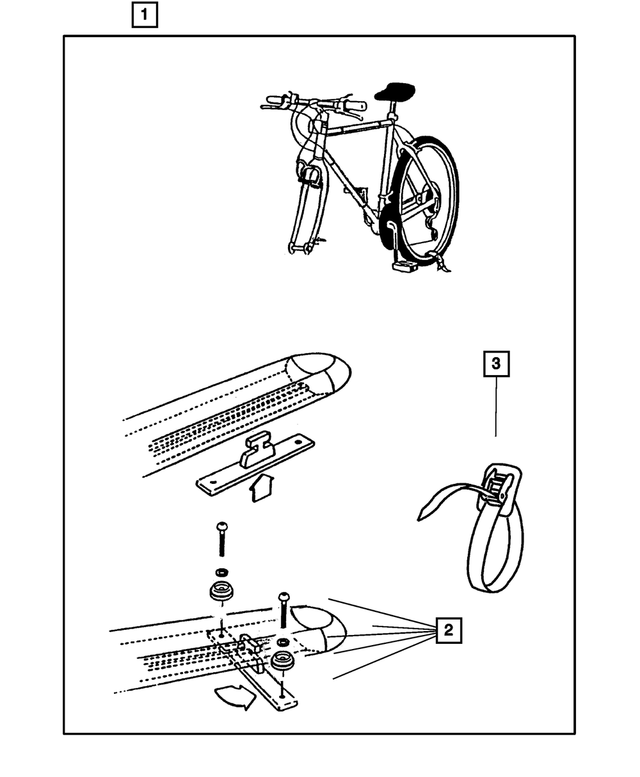 1

3

2