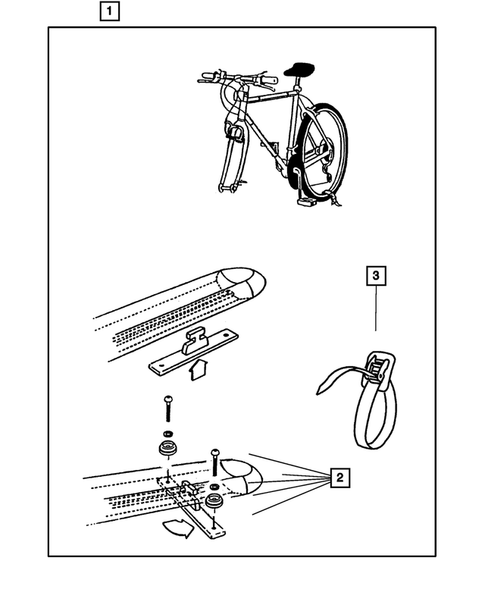 1

3

2