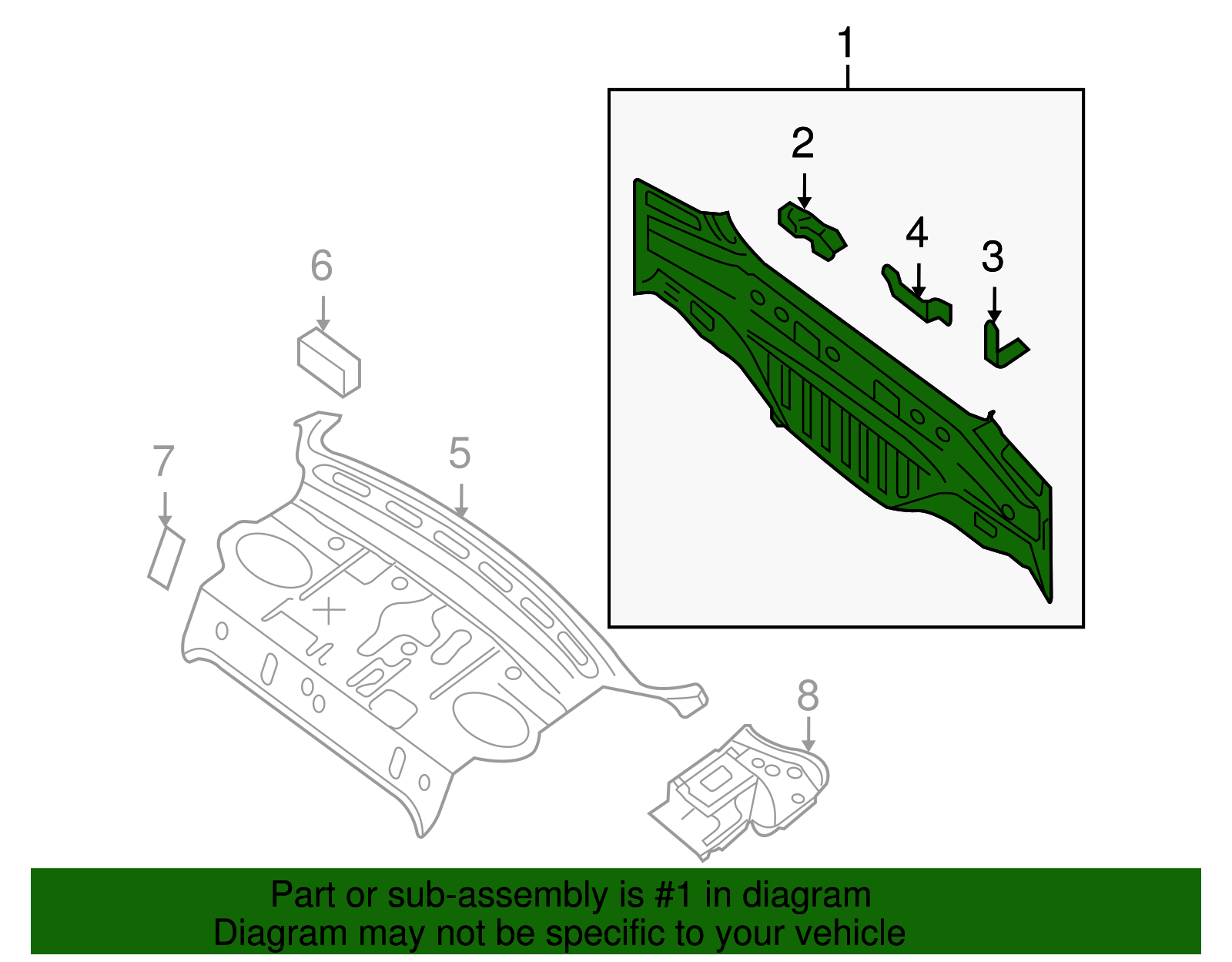 1
2
4
3
6
7
5
8
Part or sub-assembly is #1 in diagram
Diagram may not be specific to your vehicle