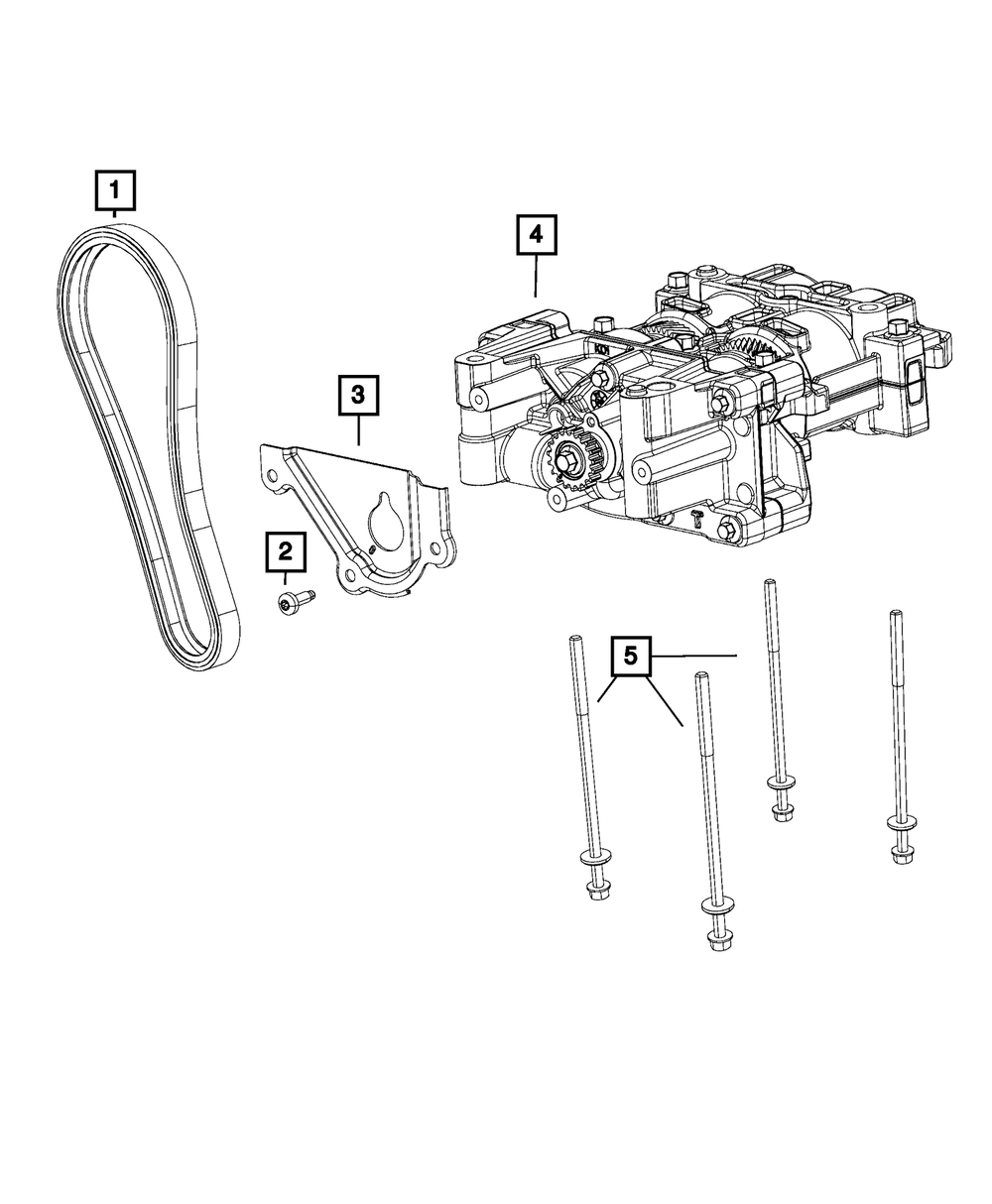 1
4
3
2
5