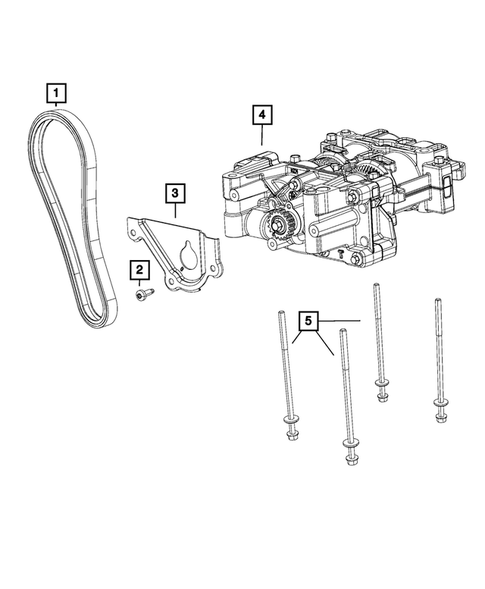 1
4
3
2
5