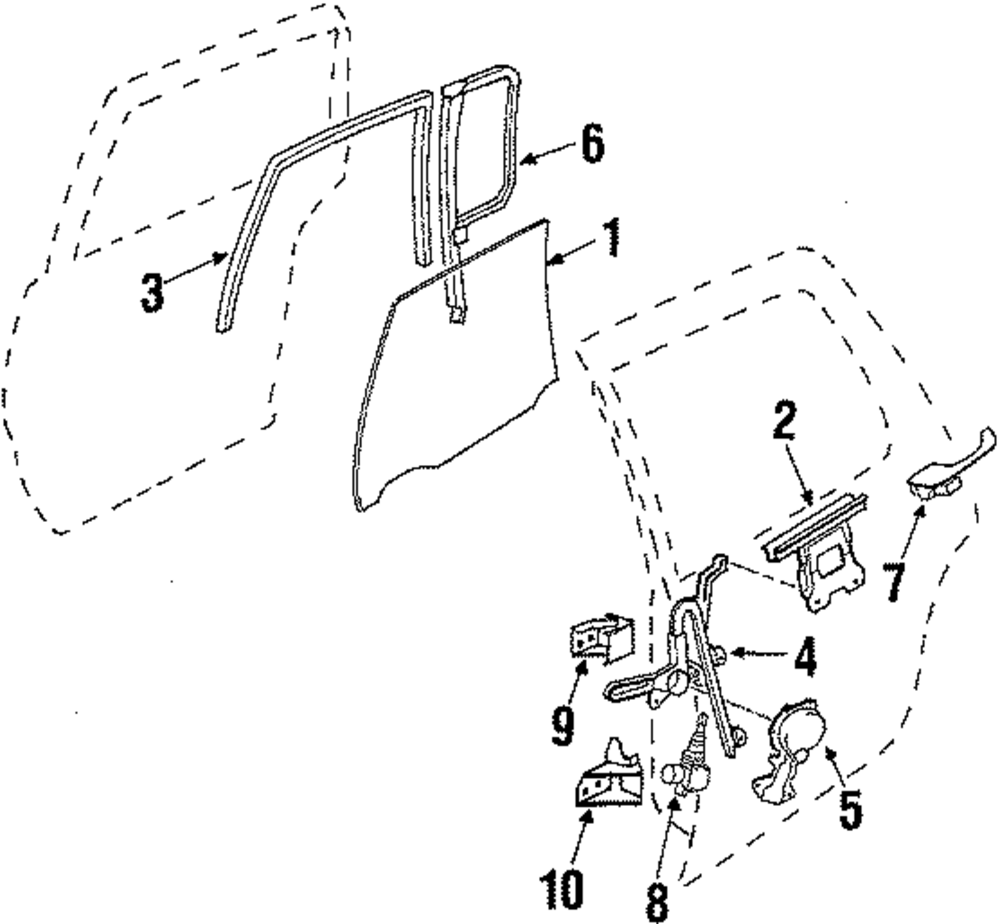 6
1
3
2
7
4
9
5
10
8