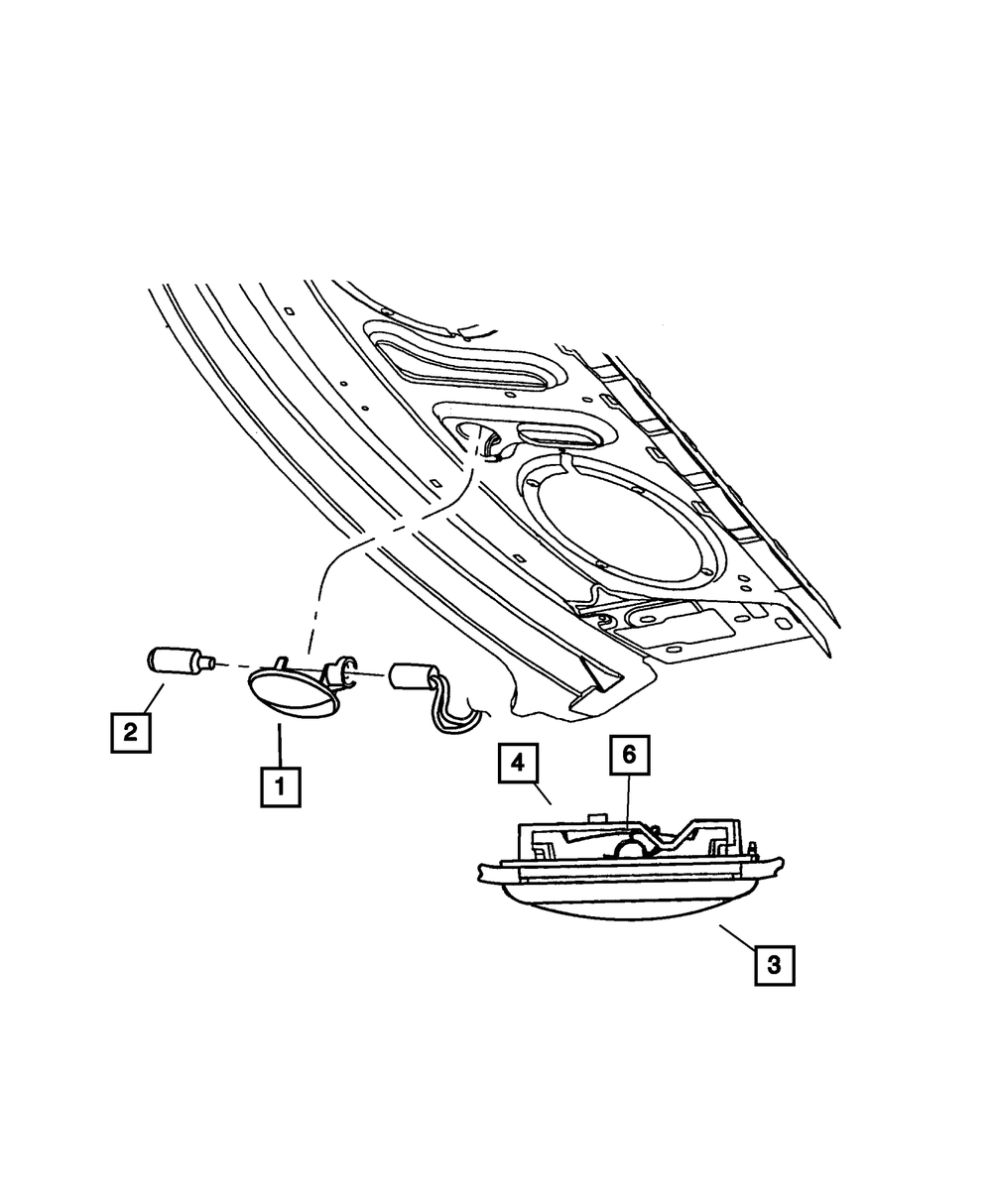 2
1
4
6
3