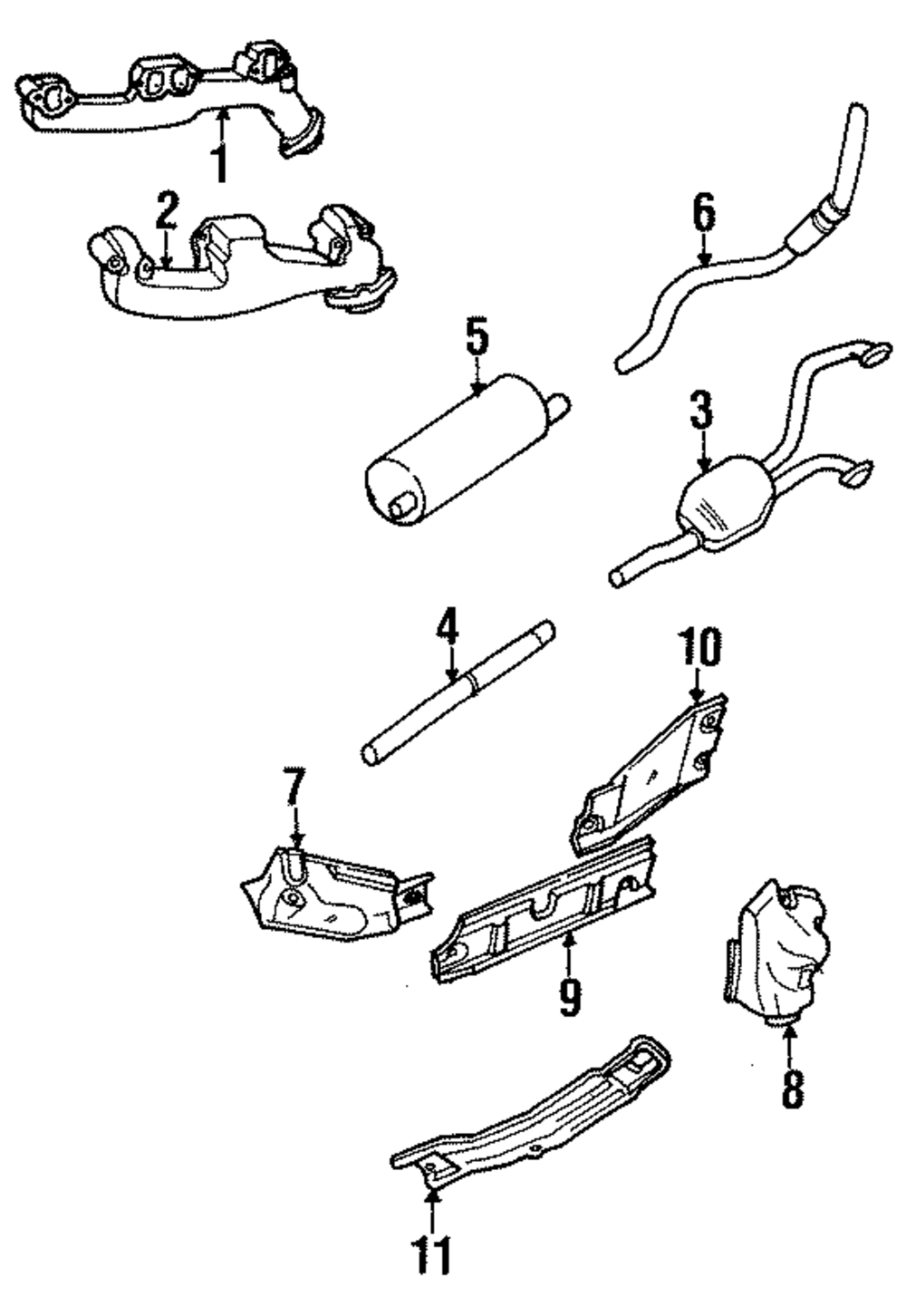 1
2
6
5
3
4
10
7
9
8
11