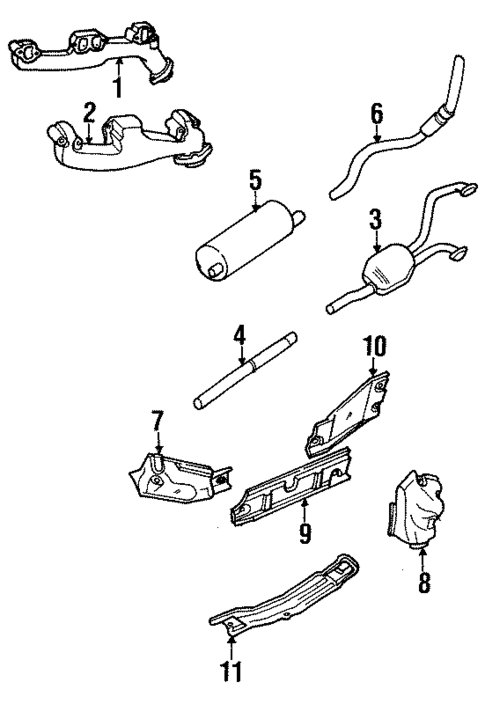 1
2
6
5
3
4
10
7
9
8
11