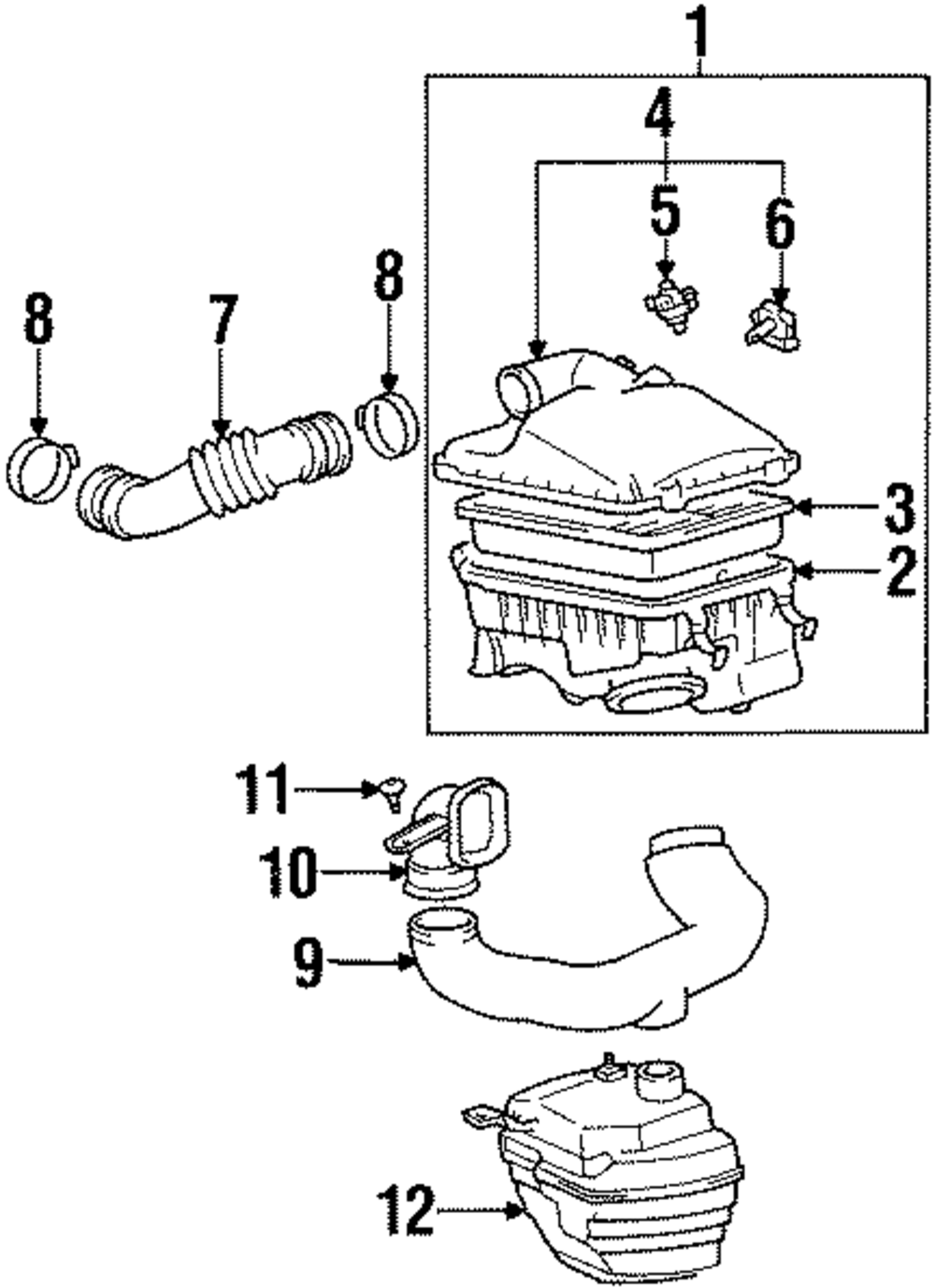 1
4
5
6
8
7
8
3
2
11
10
9
12