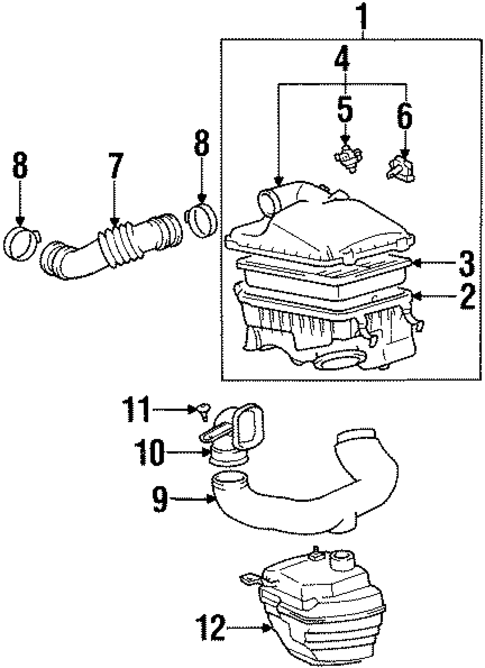 1
4
5
6
8
7
8
3
2
11
10
9
12