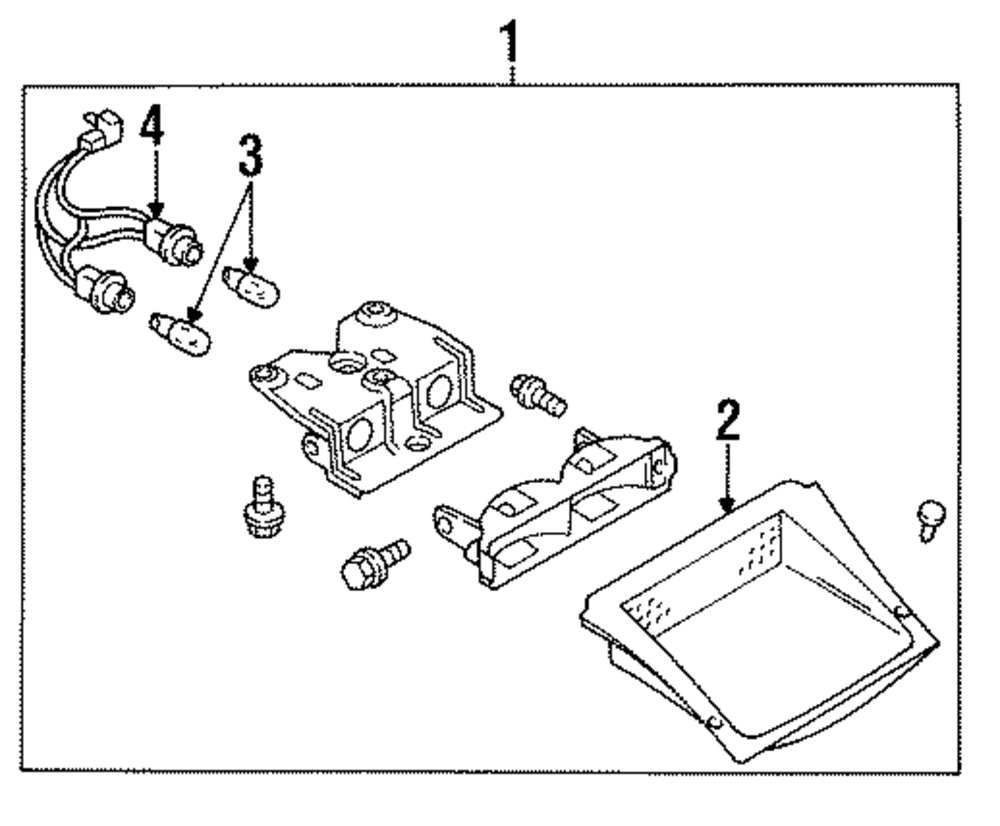 1
4
3
2