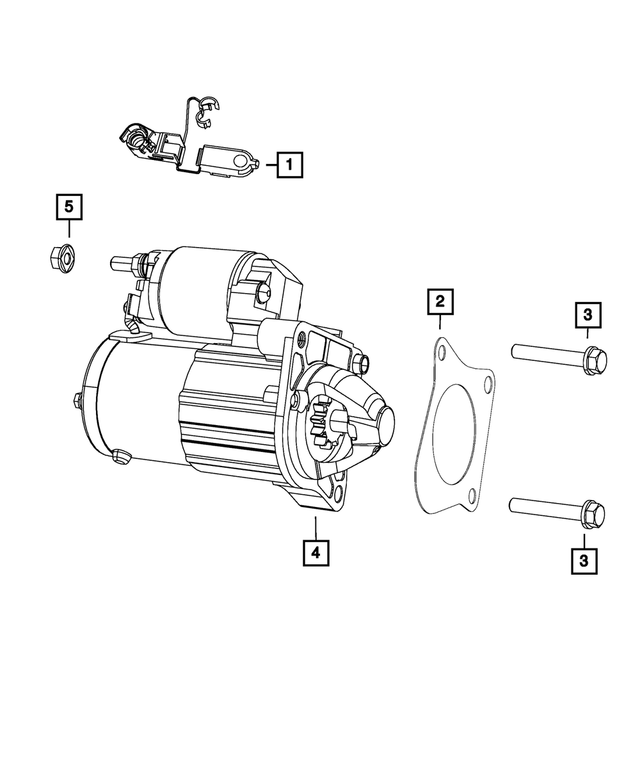 1
5
2
3
4
3