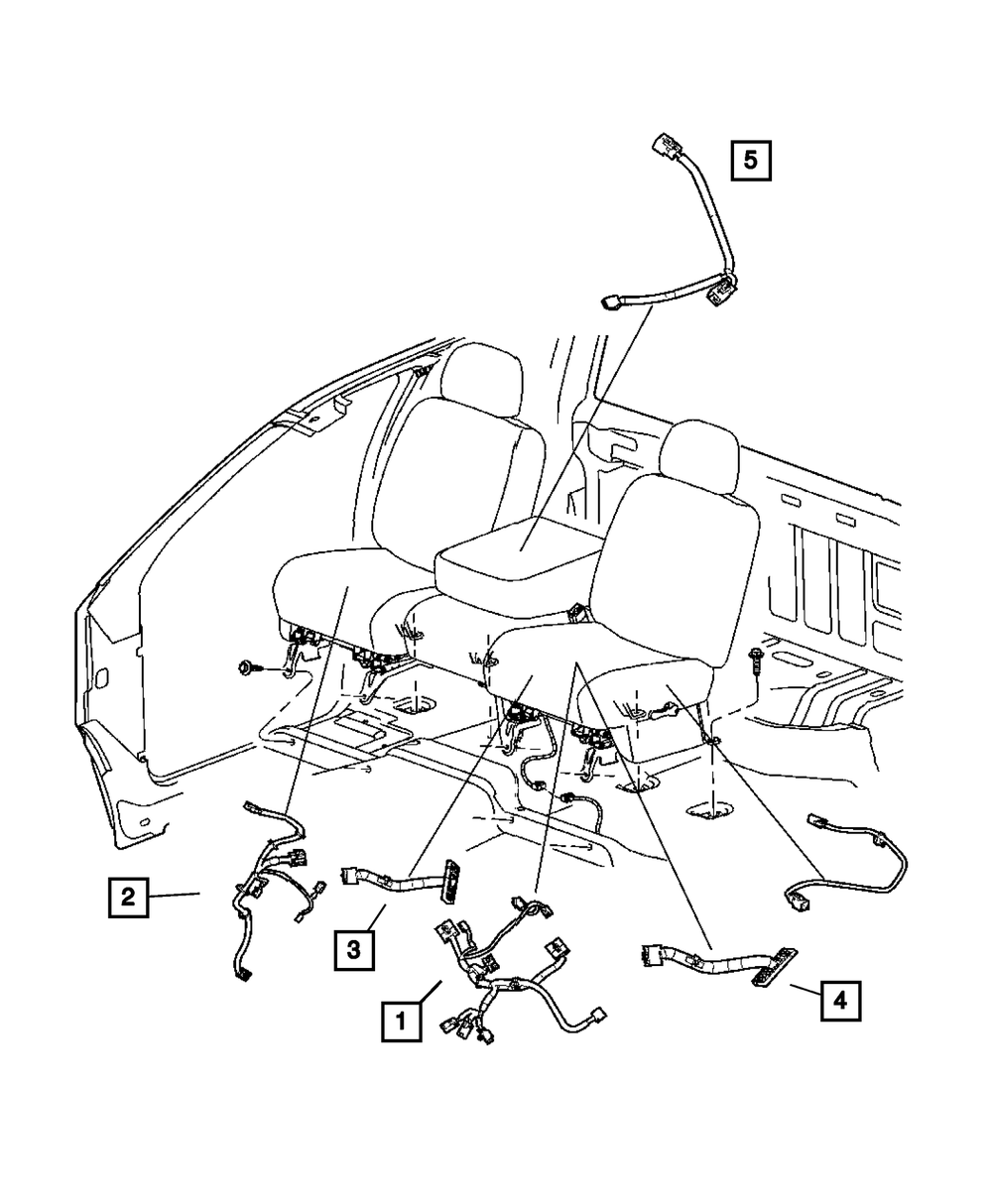 5
2
3
1
4