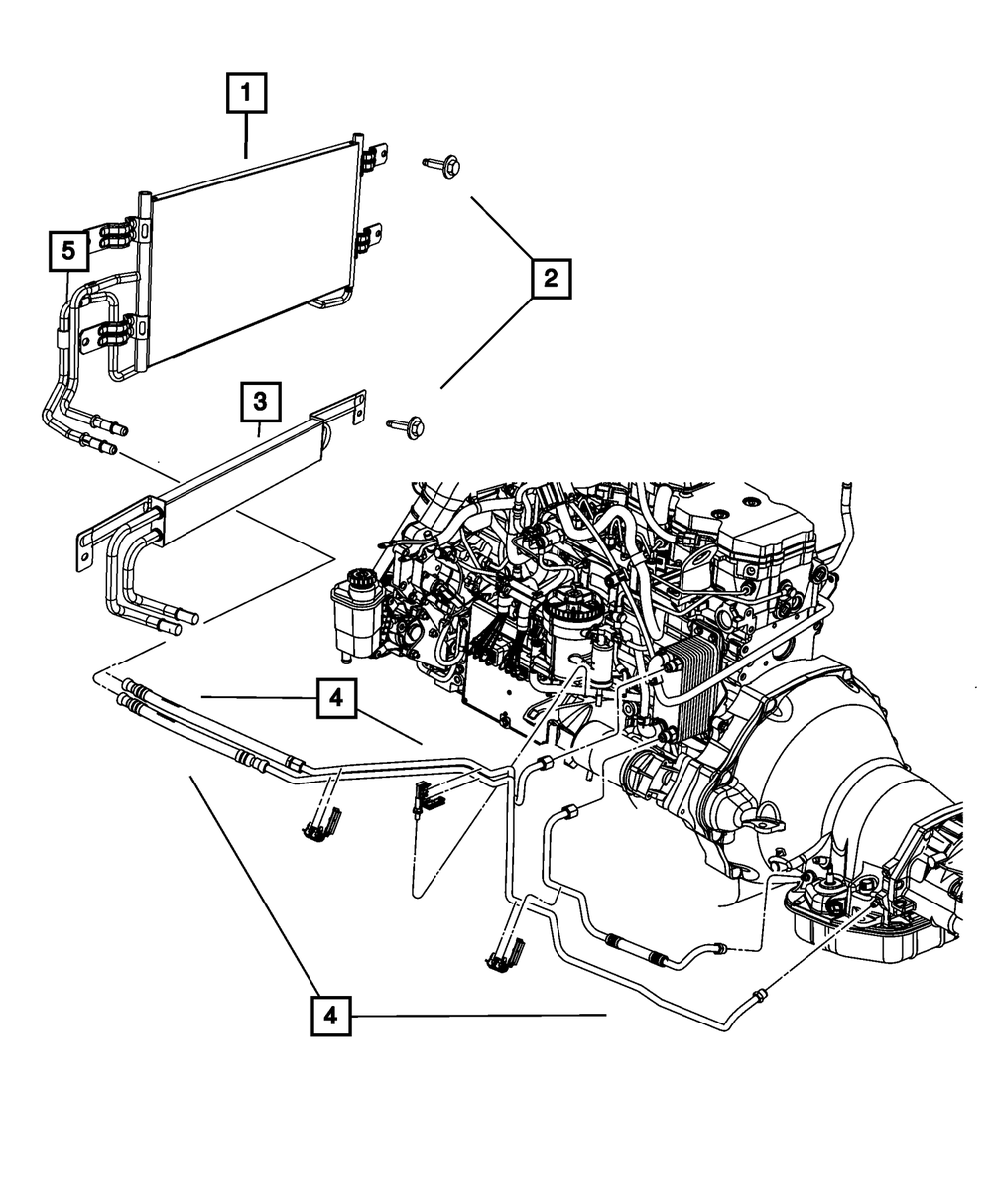 1
5
2
3
4
4