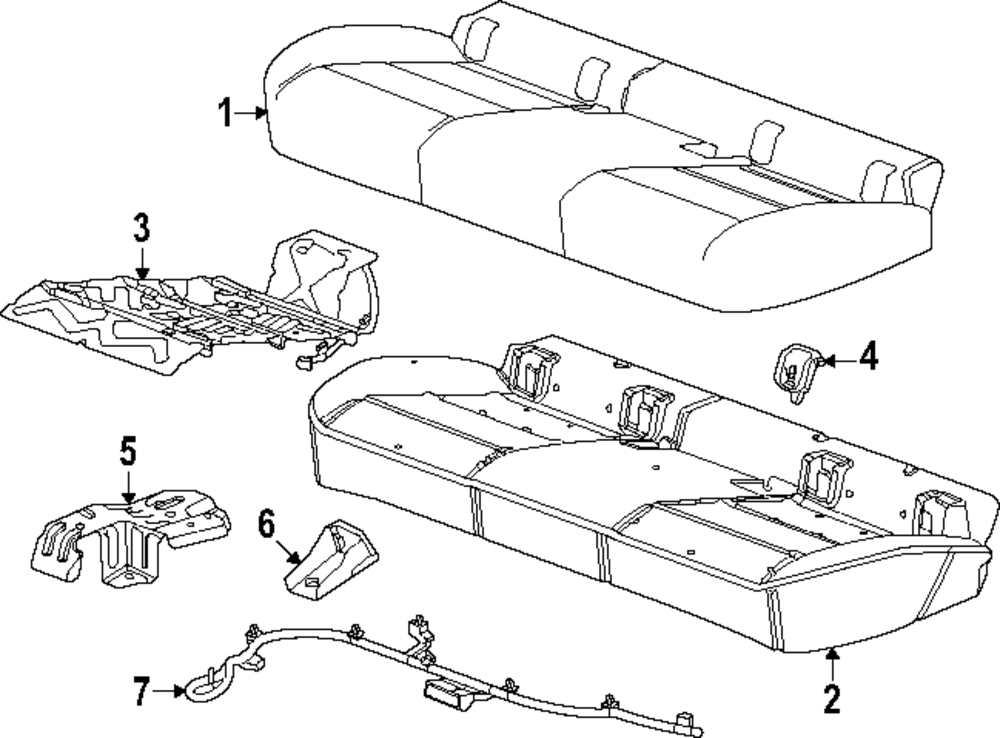 1
3
4
5
6
7
2