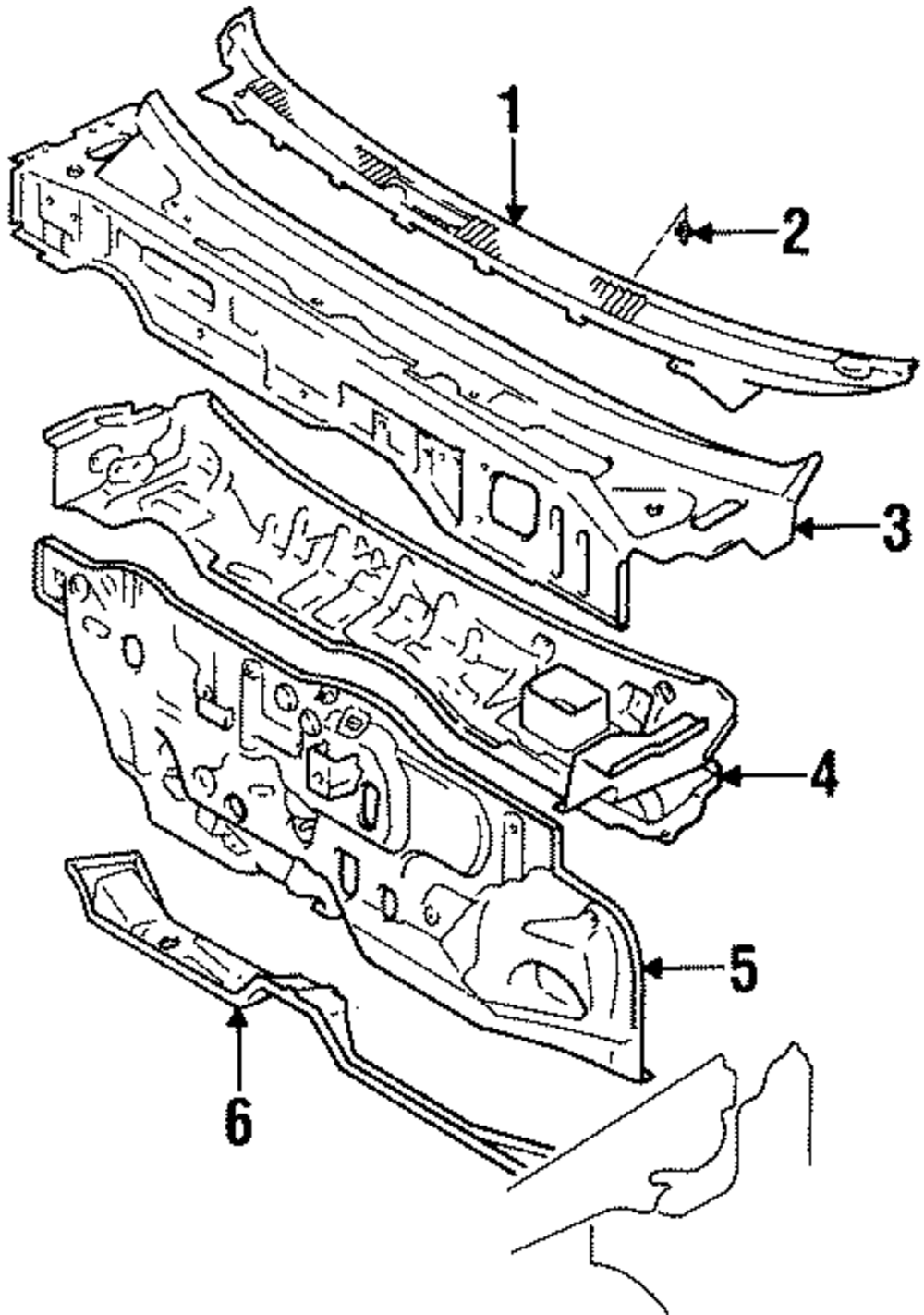 1
2
3
4
5
6