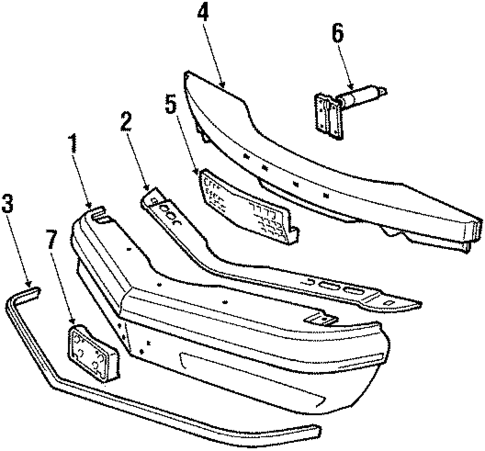 4
6
5
2
1
3
7