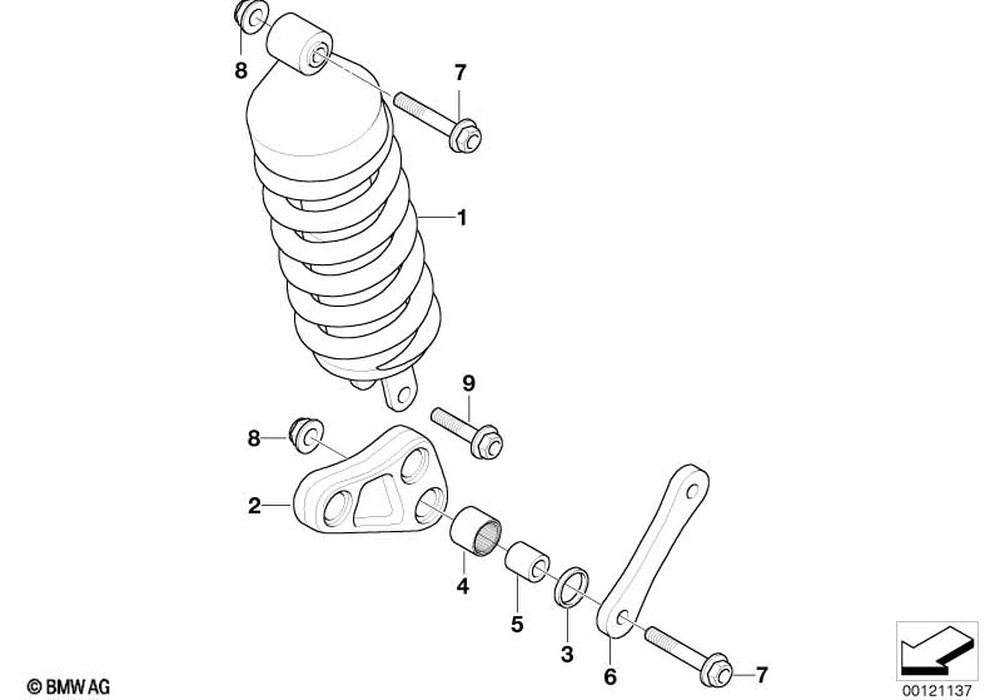 8
7
1
9
8
2
4
5
3
6
7
© BMW AG
00121137