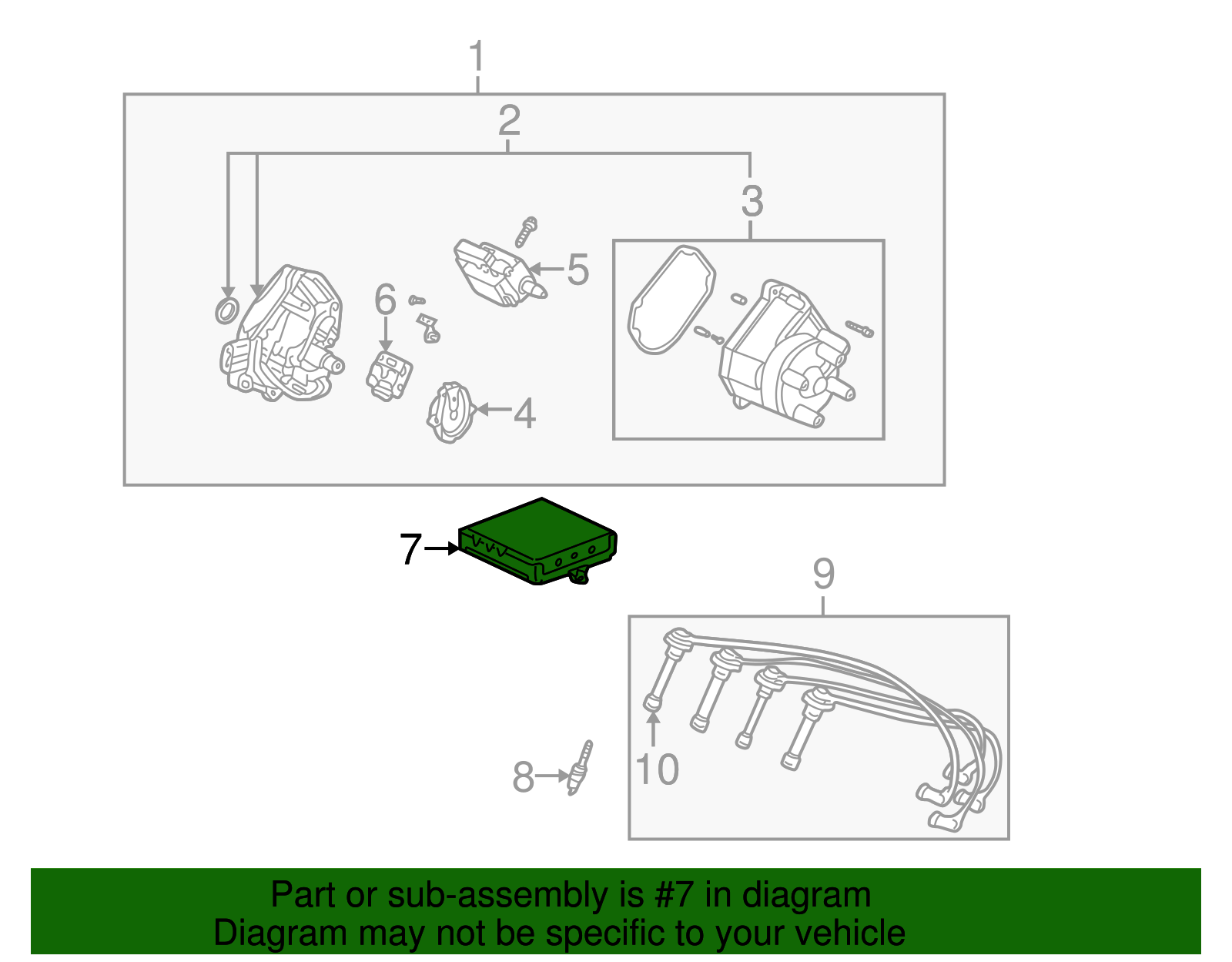 1
2
3
5
6
4
7
9
10
8

Part or sub-assembly is #7 in diagram
Diagram may not be specific to your vehicle