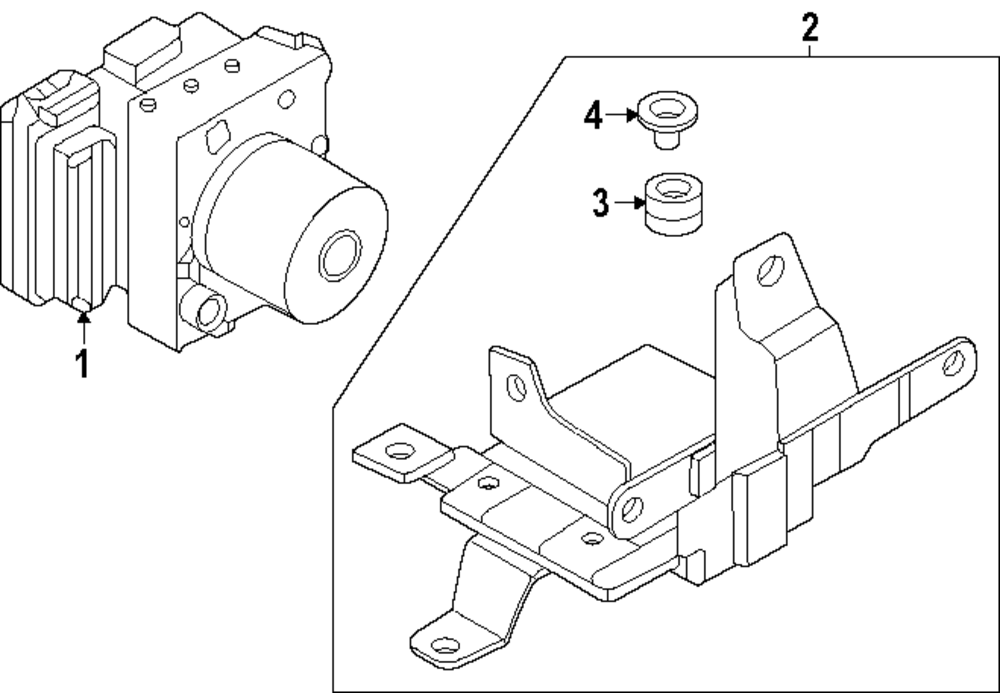 2
4
3
1