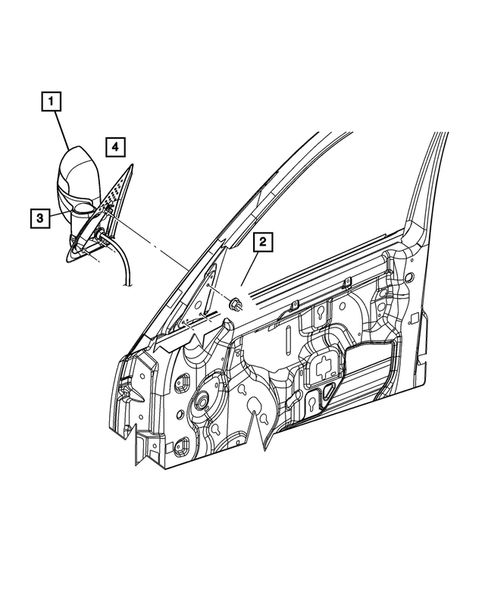 1
4
3
2