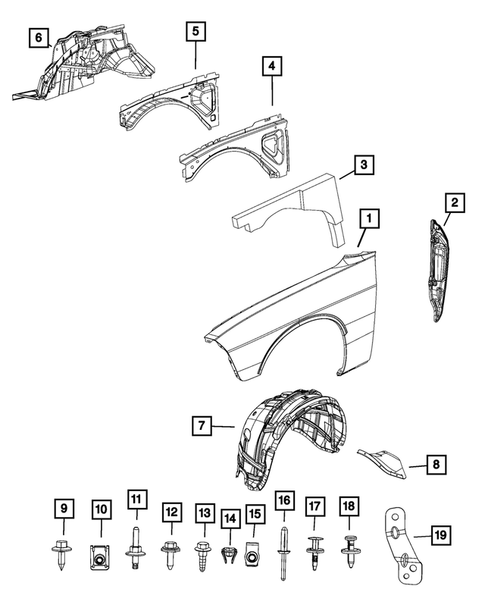 6
5
4
3
2
1
7
8
9
10
11
12
13
14
15
16
17
18
19