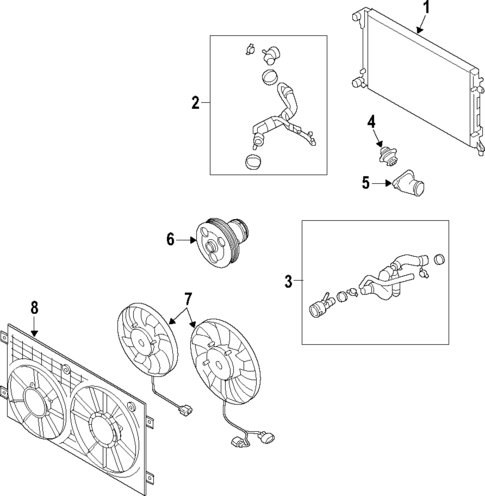 1
2
4
5
6
3
7
8