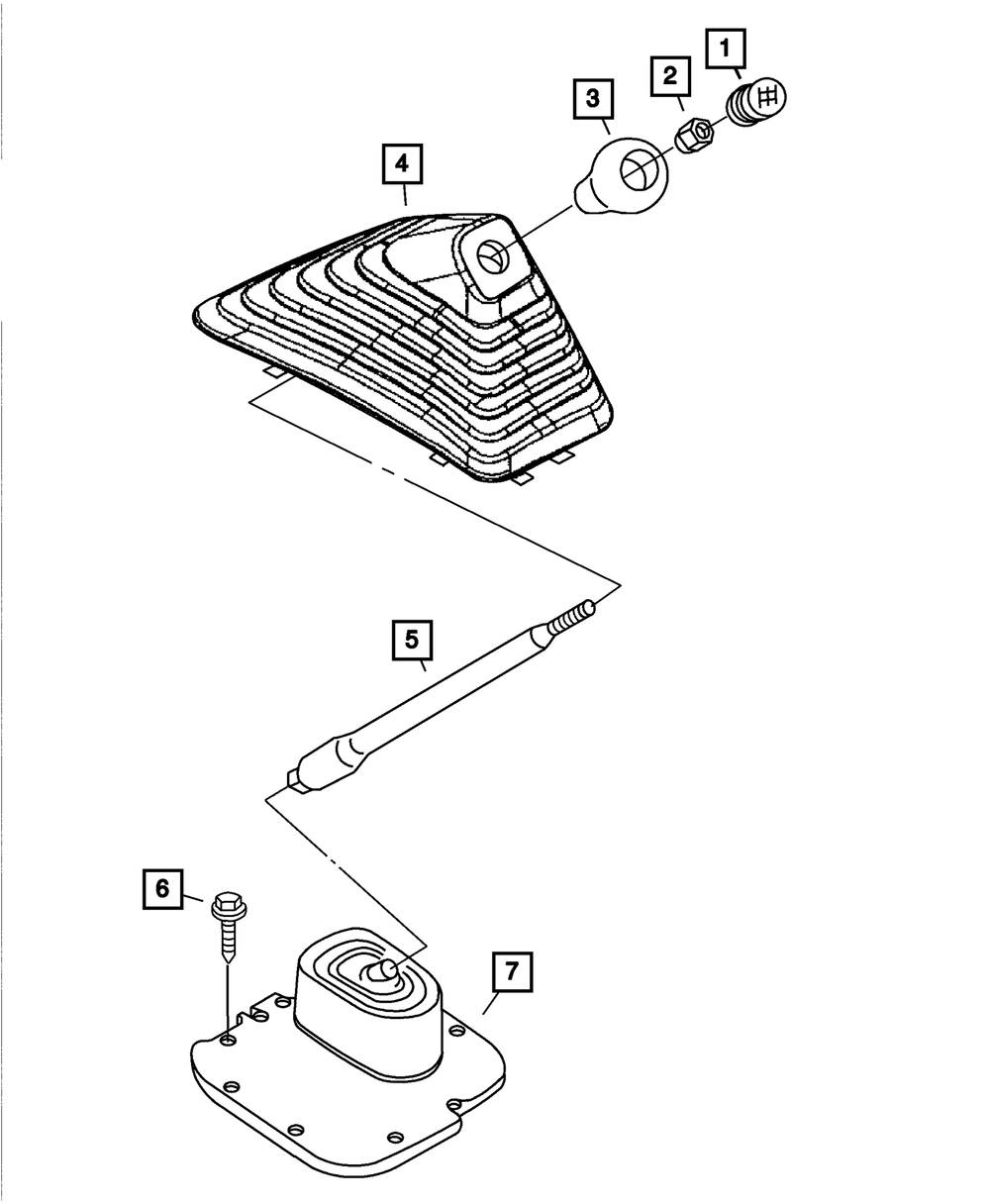 1
2
3
4
5
6
7