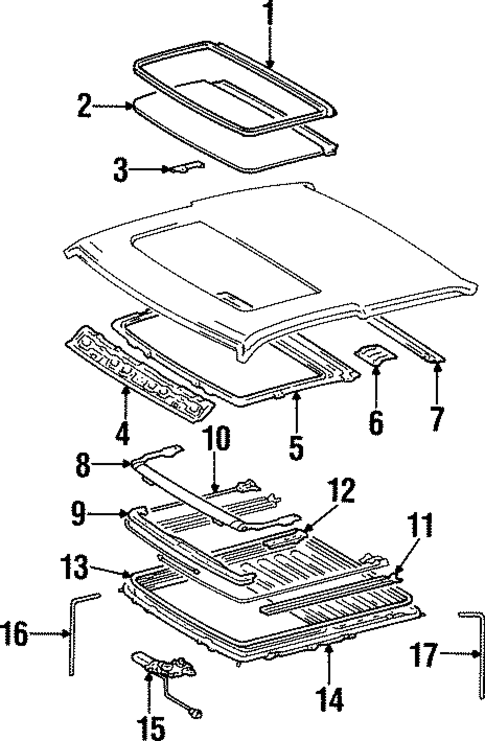 1
2
3
4
5
6
7
8
10
9
12
11
13
16
17
14
15