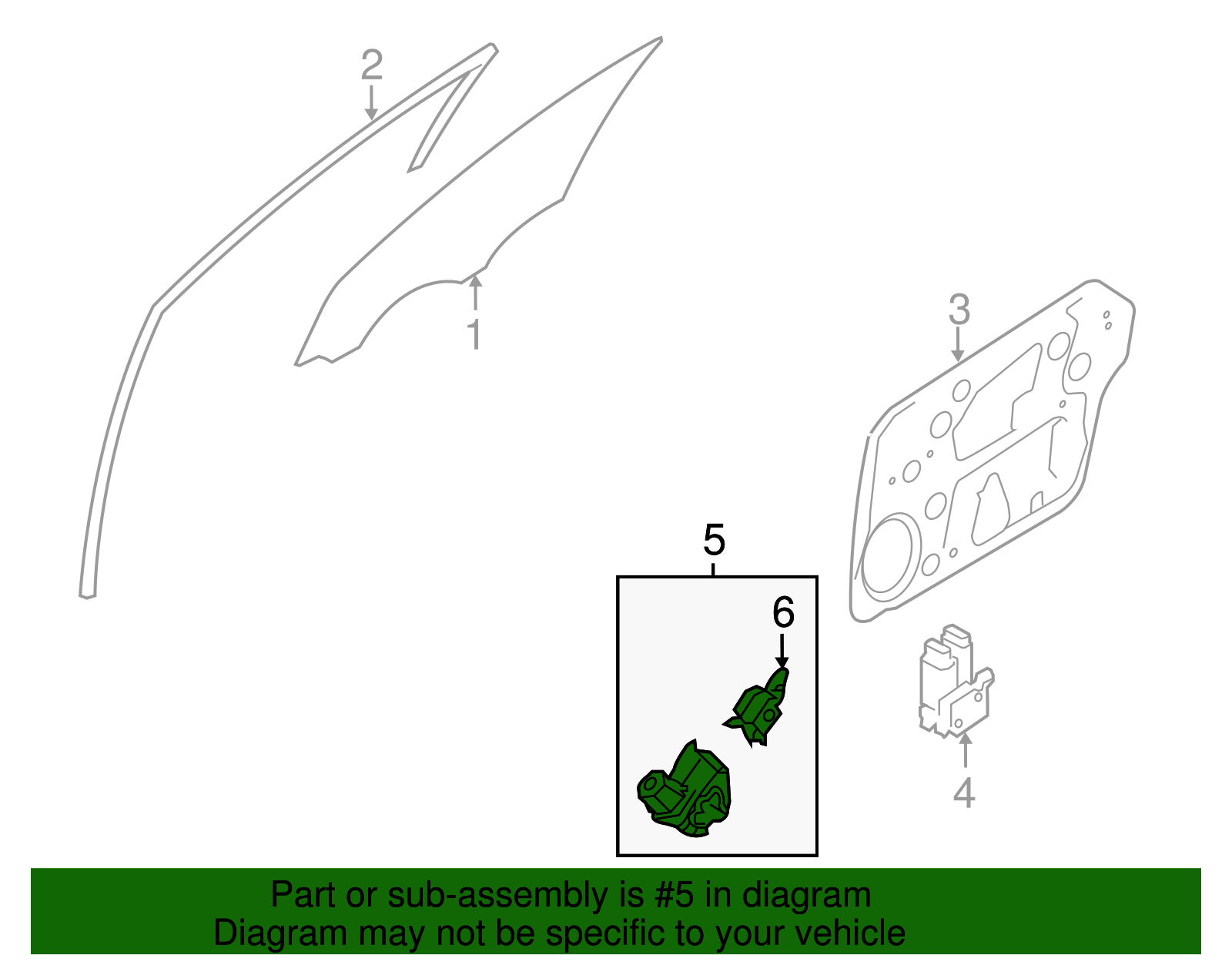 2

1

3

5

6

4

Part or sub-assembly is #5 in diagram
Diagram may not be specific to your vehicle