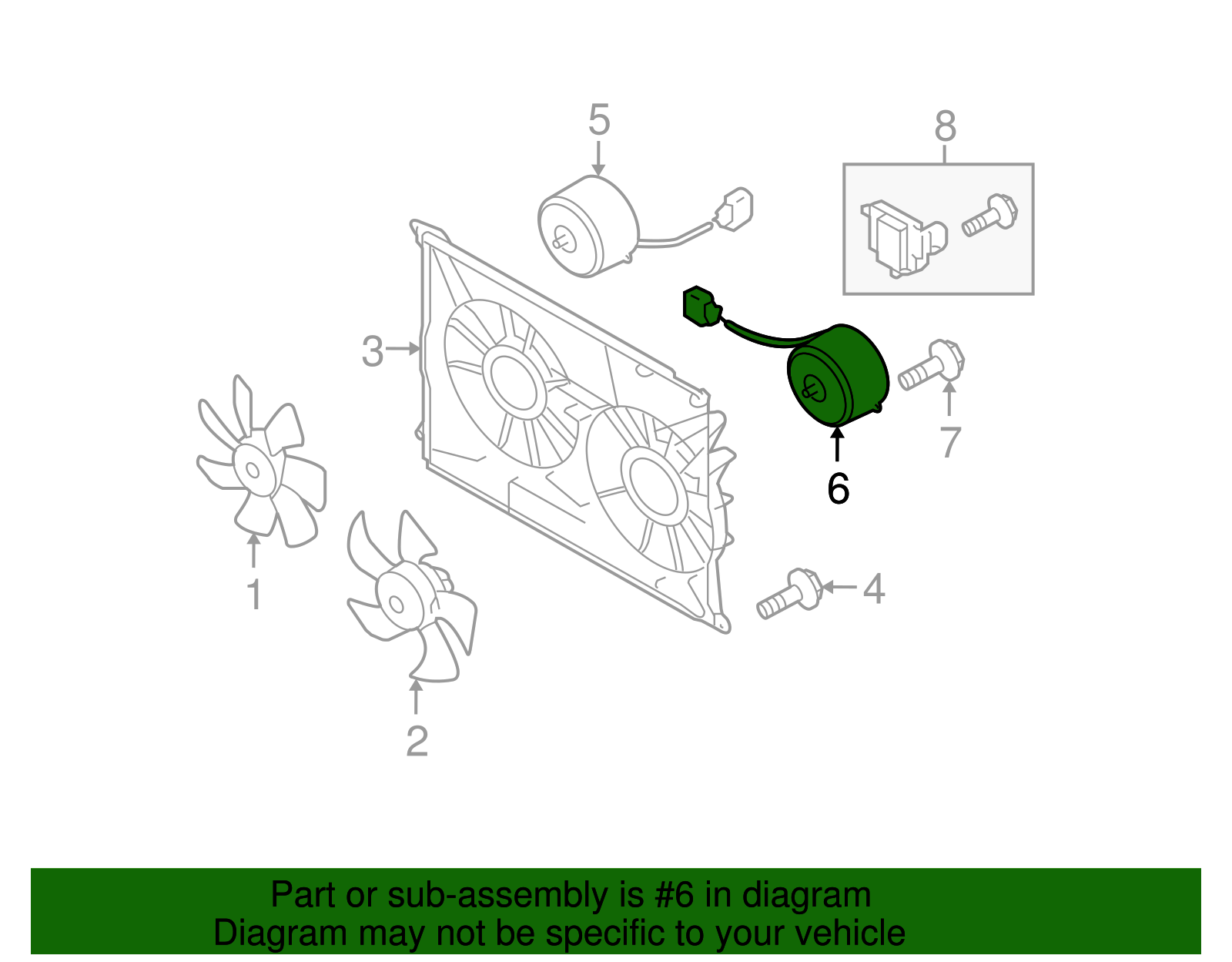 5

8

3

7

6

1

4

2

Part or sub-assembly is #6 in diagram
Diagram may not be specific to your vehicle