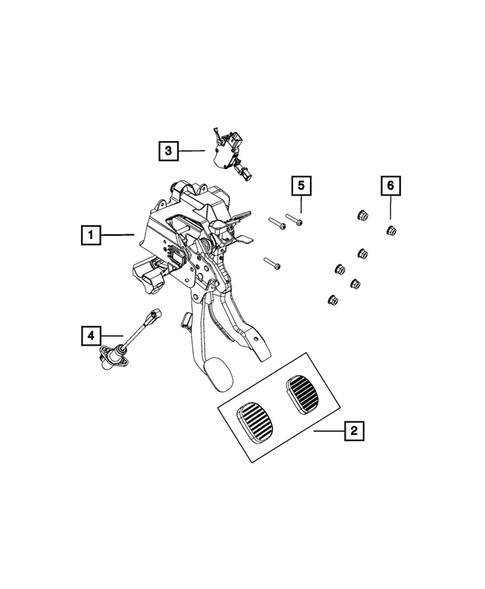 3
5
6
1
4
2