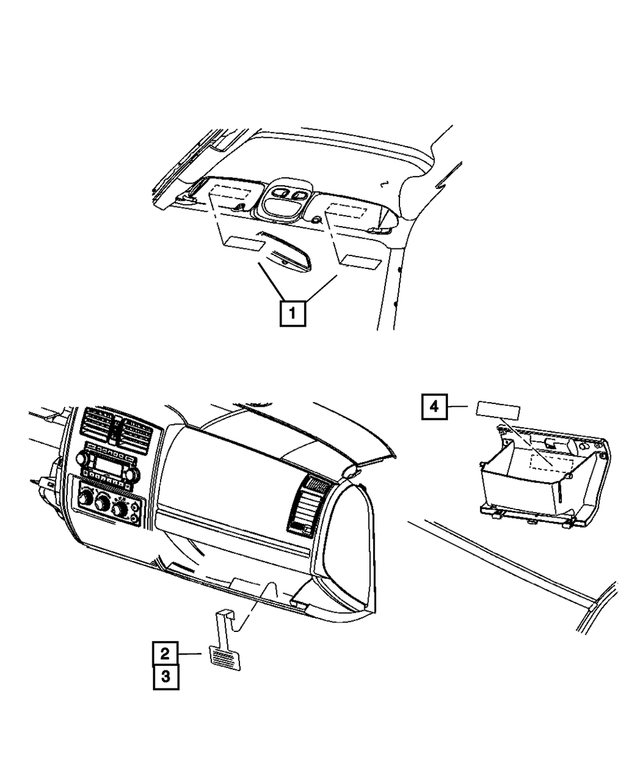 1

4

2
3