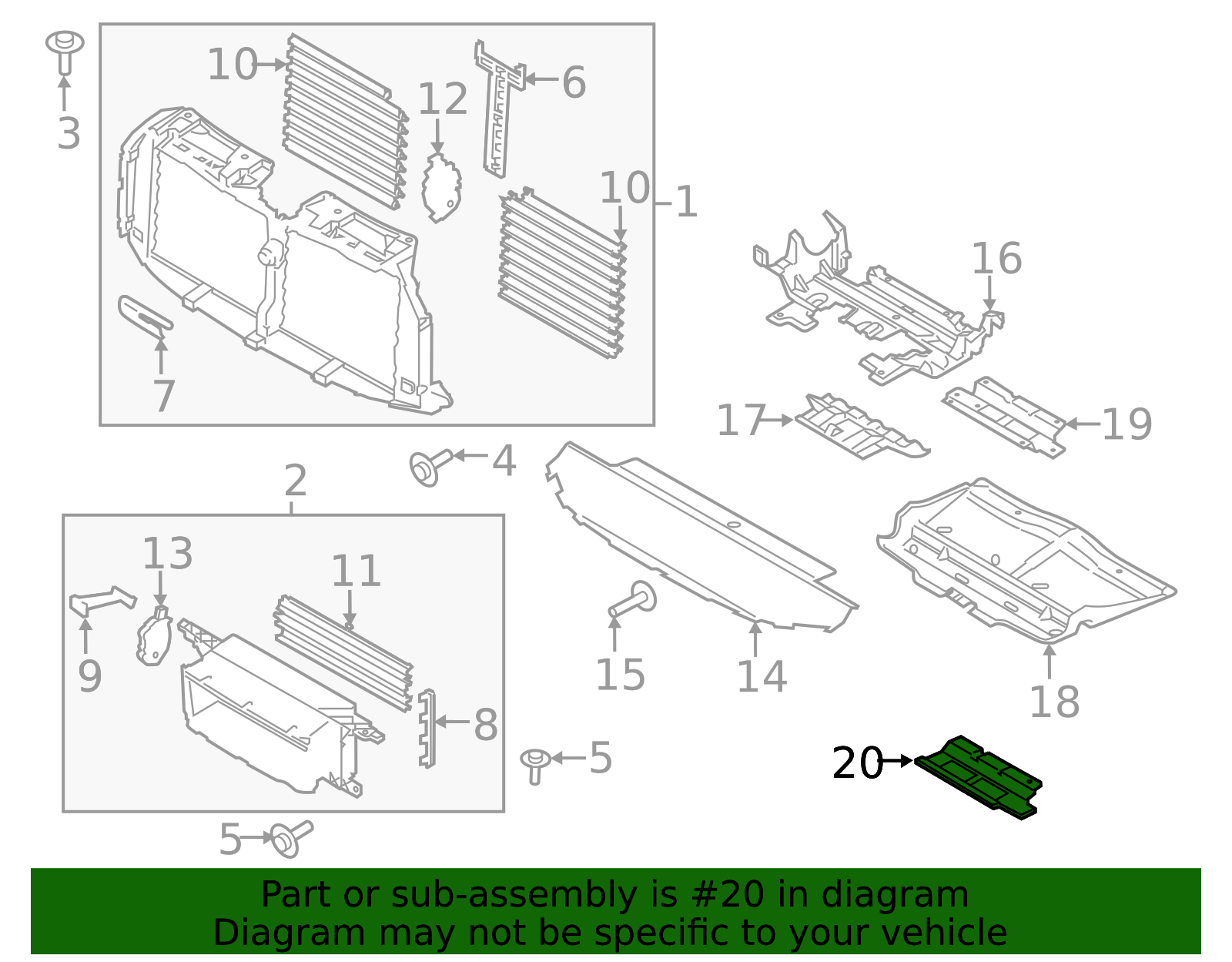 3
10
12
6
10
1
7
16
17
19
4
2
13
11
9
8
15
14
18
5
20
5

Part or sub-assembly is #20 in diagram
Diagram may not be specific to your vehicle