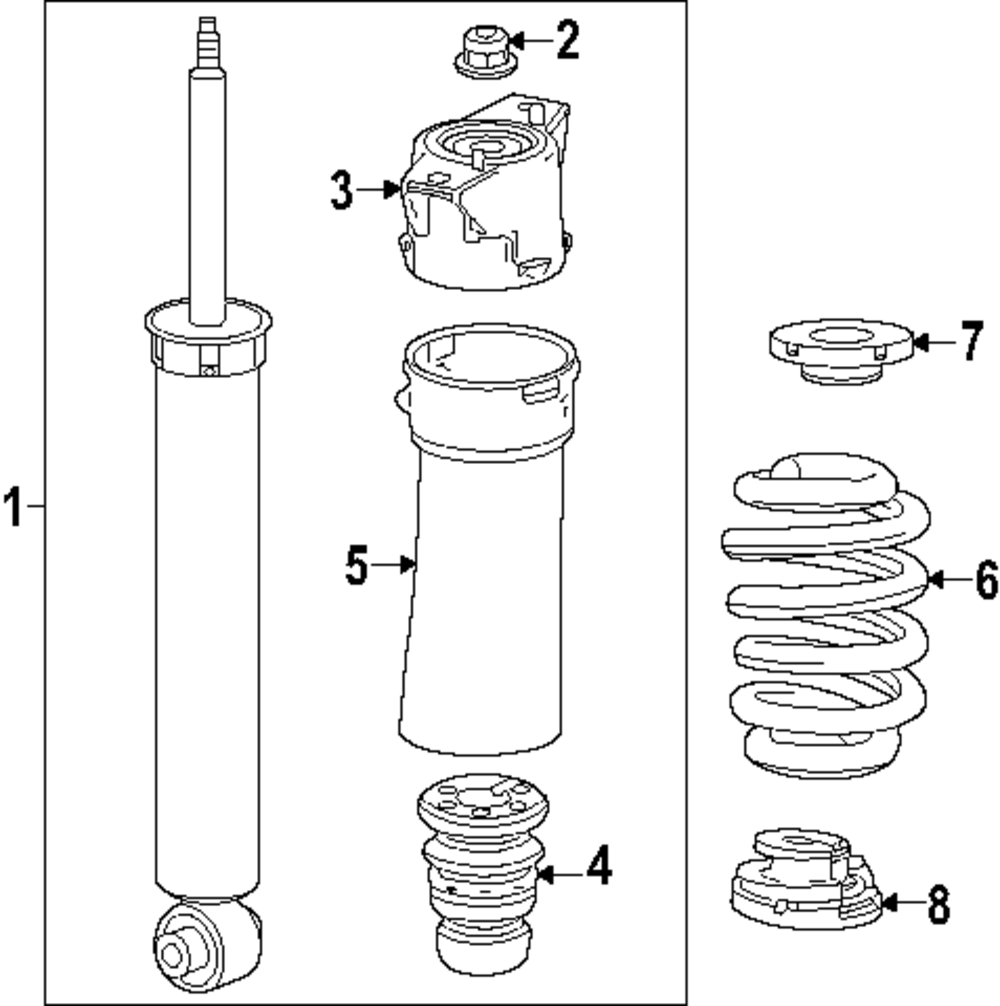 2
3
7
1
5
6
4
8