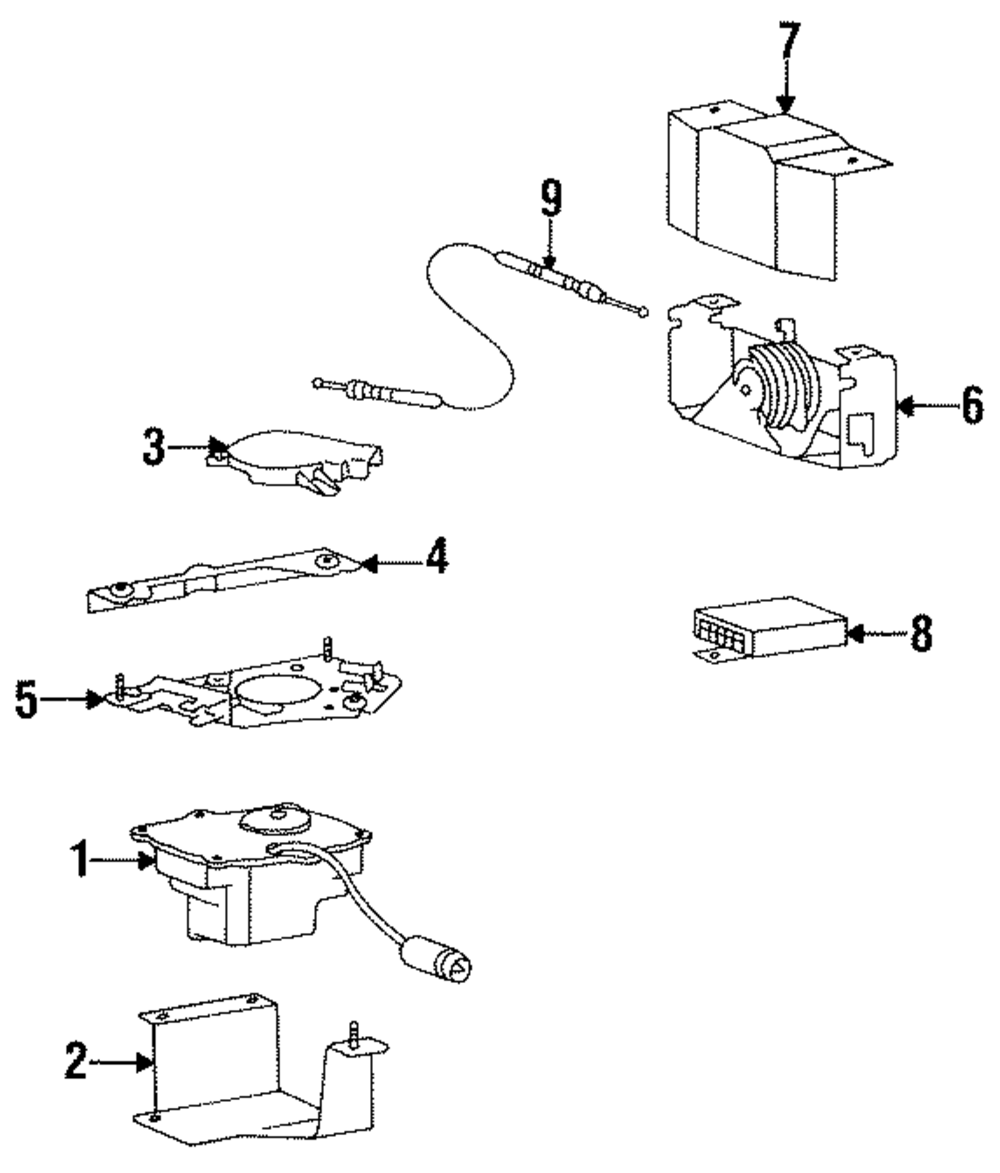 7

9

6

3

4

8

5

1

2