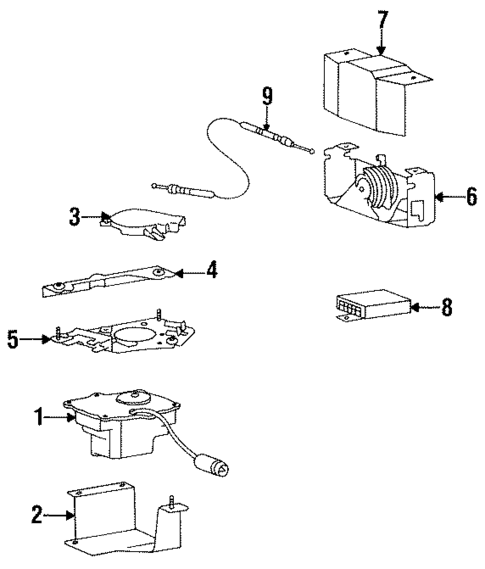 7
9
6
3
4
8
5
1
2