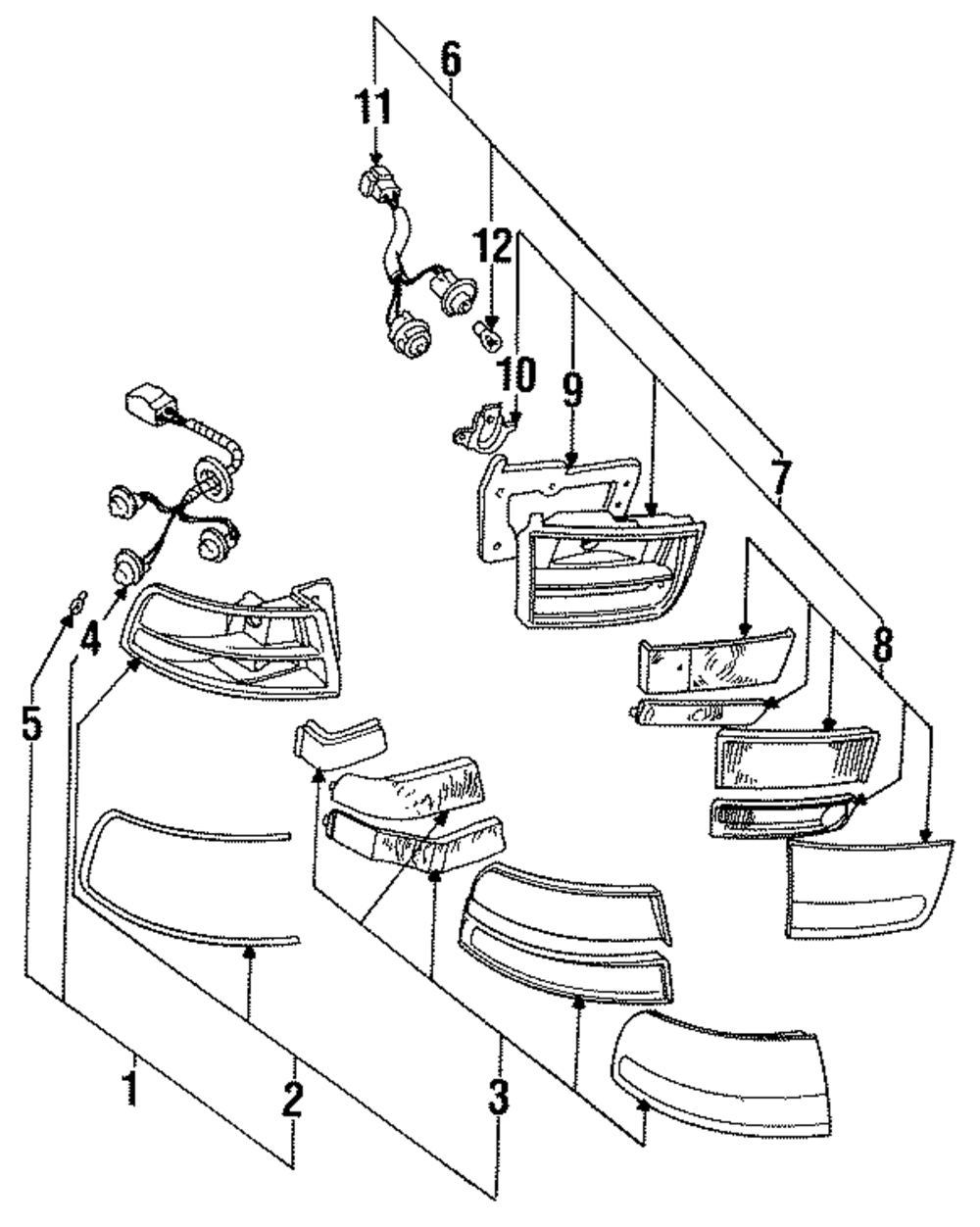 6
11
12
10
9
7
8
4
5
1
2
3