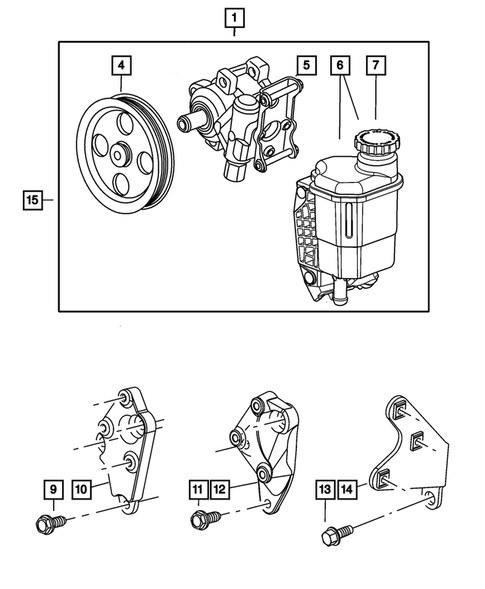 1
4
5
6
7
15
9
10
11
12
13
14