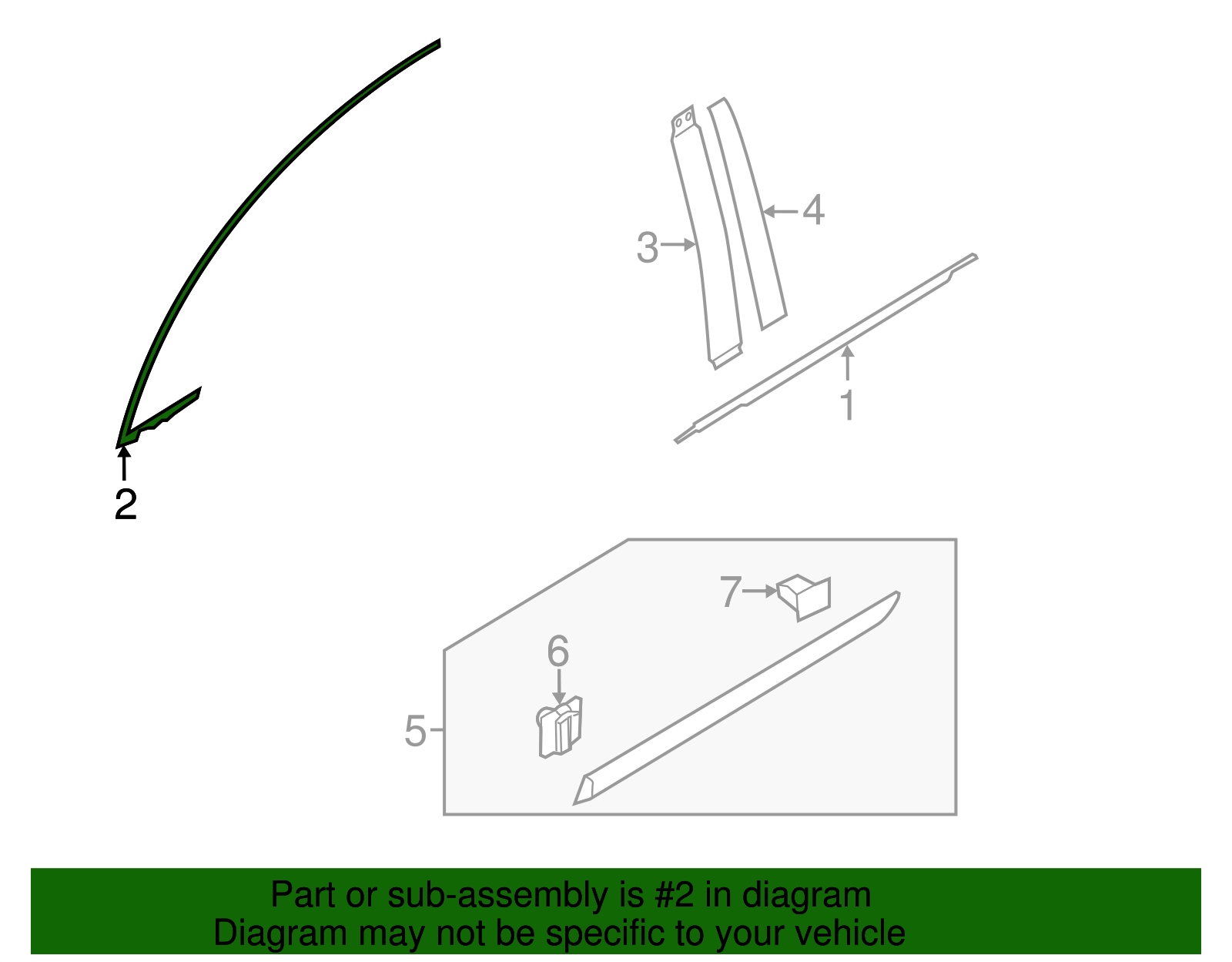 4
3
1
2
7
6
5

Part or sub-assembly is #2 in diagram
Diagram may not be specific to your vehicle