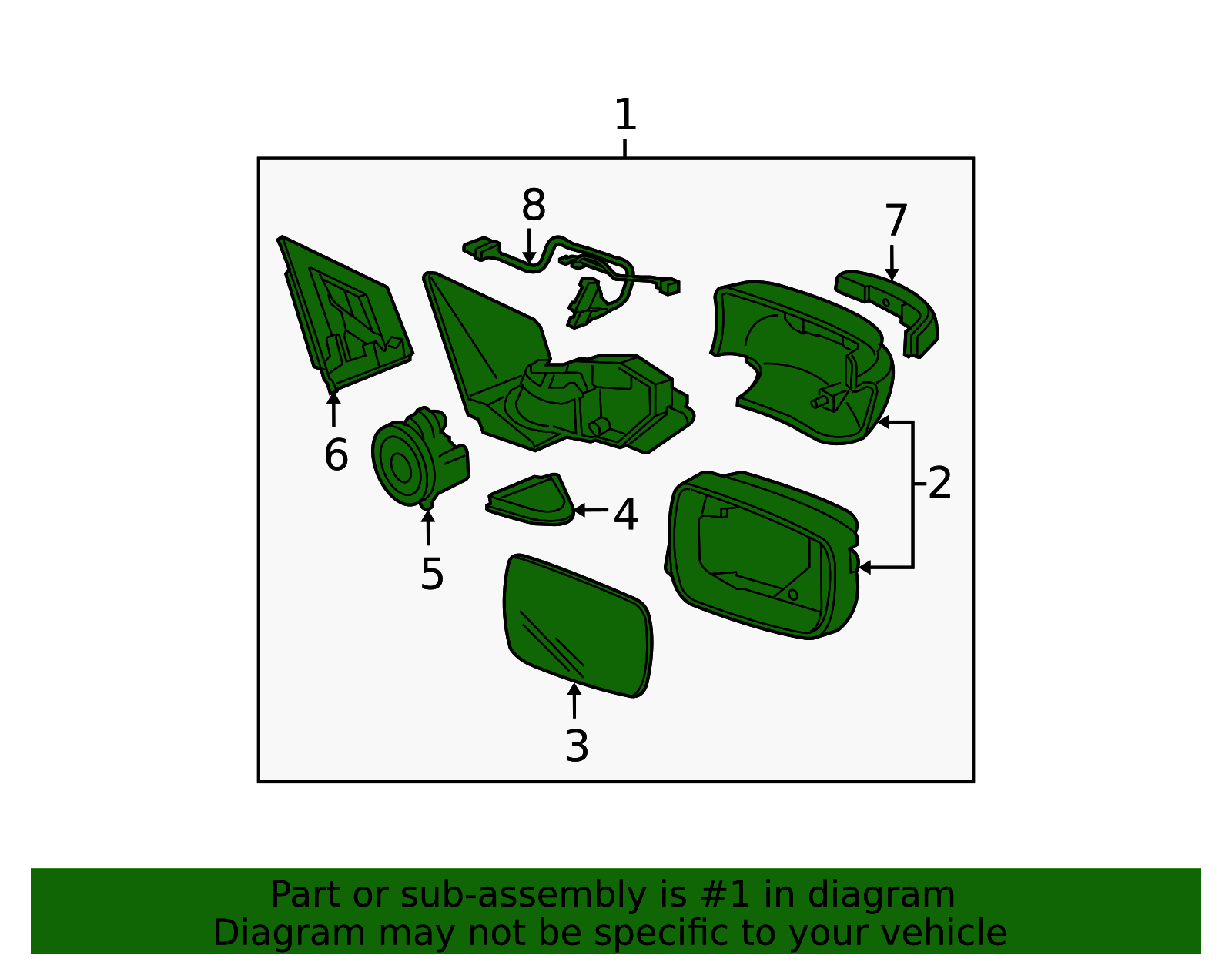 1

8

7

6

2

4

5

3

Part or sub-assembly is #1 in diagram
Diagram may not be specific to your vehicle