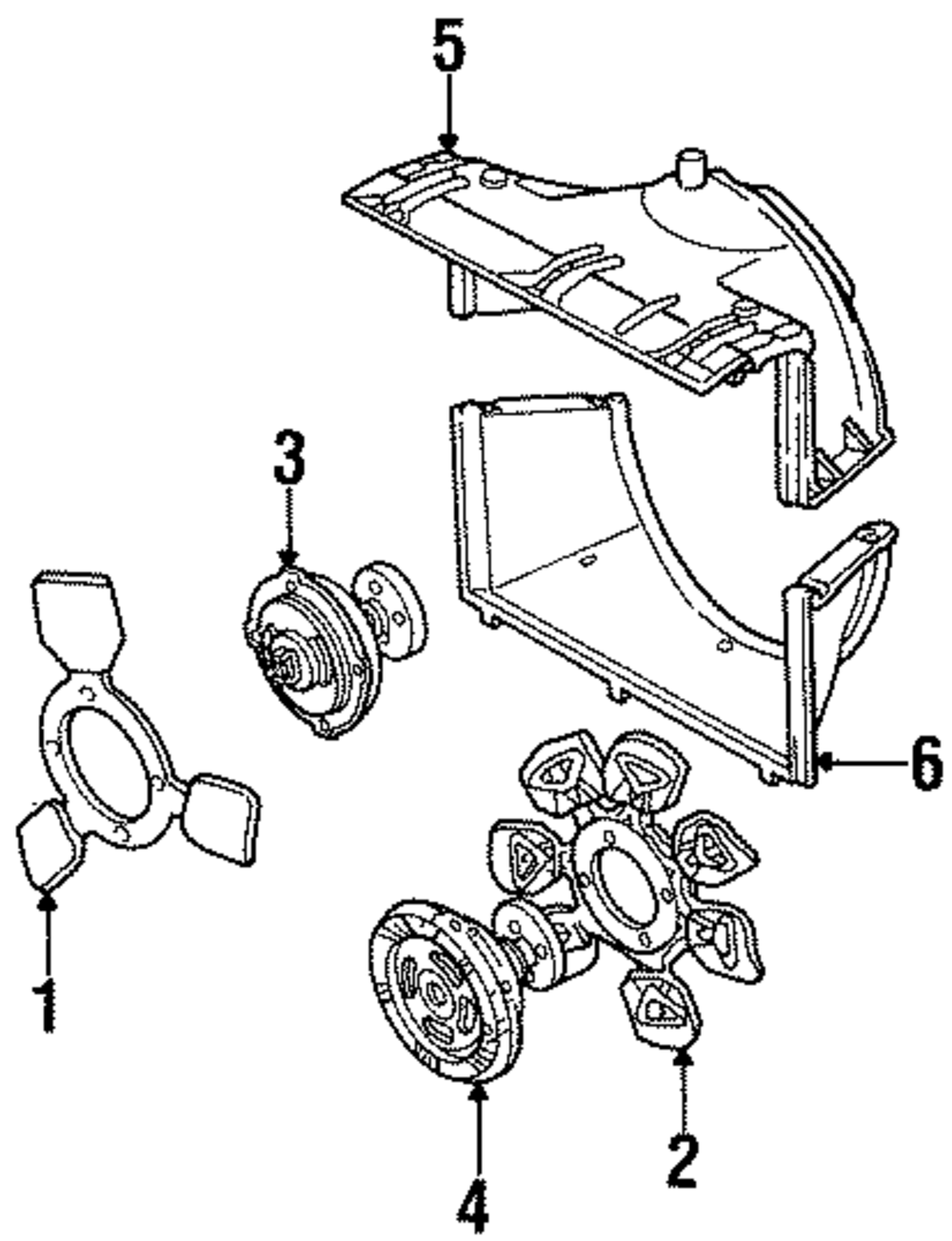 5
3
6
1
2
4