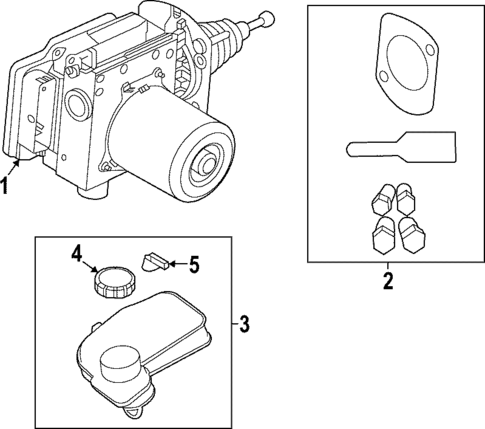 1
2
4
5
3